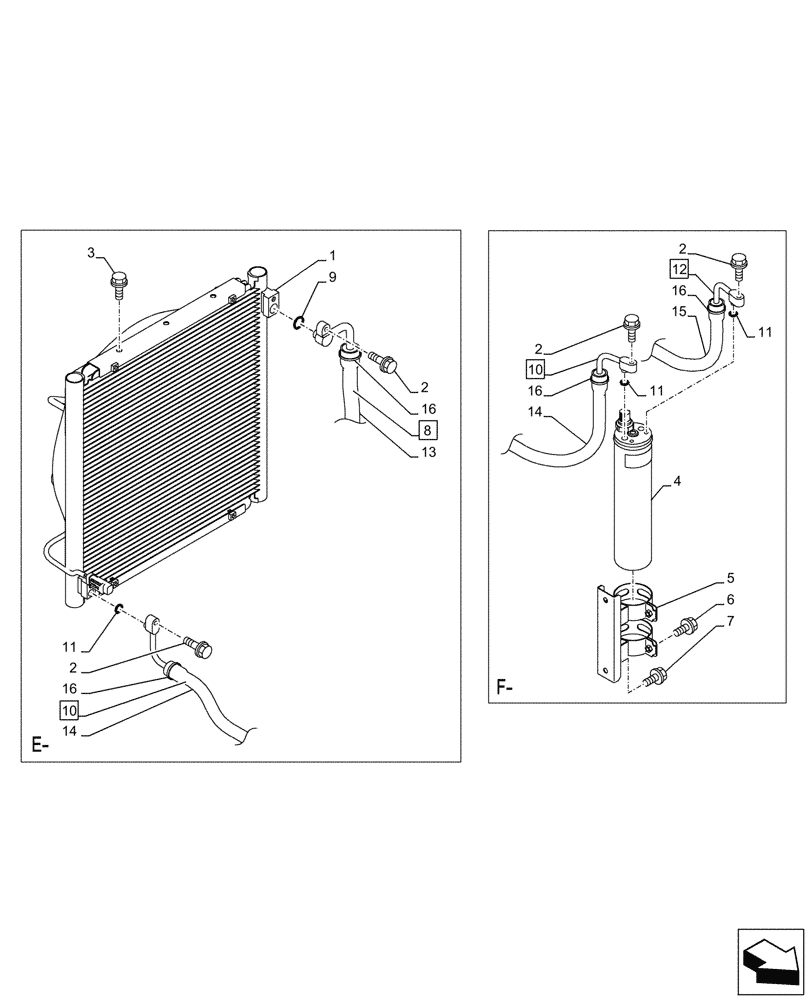 3
1
9
2
16
8
13
11
2
16
10
14
E-

2
12
16
15
11
2
10
16
11
14
4
5
6
7
F-