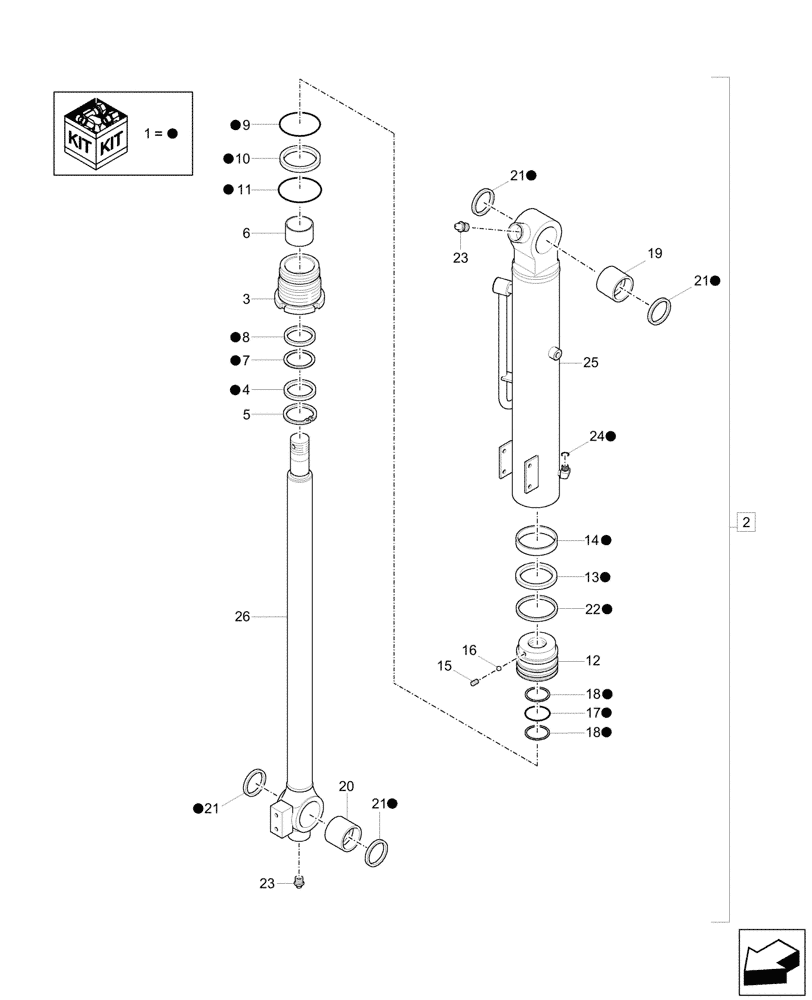 KIT KIT
1 = ●
●9
●10
●11
6
3
●8
●7
●4
5
26
●21
20
21●
23
21●
23
19
21●
25
24●
14●
13●
22●
16
15
12
18●
17●
18●
2