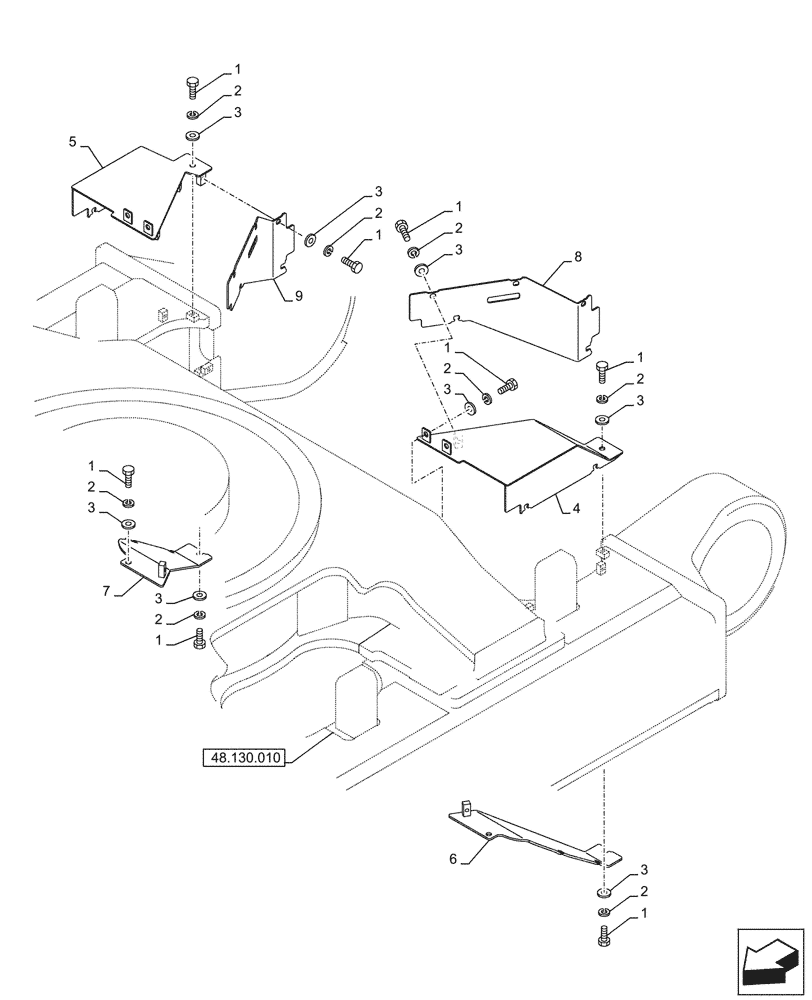 1
2
3
5
3
2
1
9
1
2
3
8
1
2
3
1
2
3
4
1
2
3
7
3
2
1
48.130.010
6
3
2
1