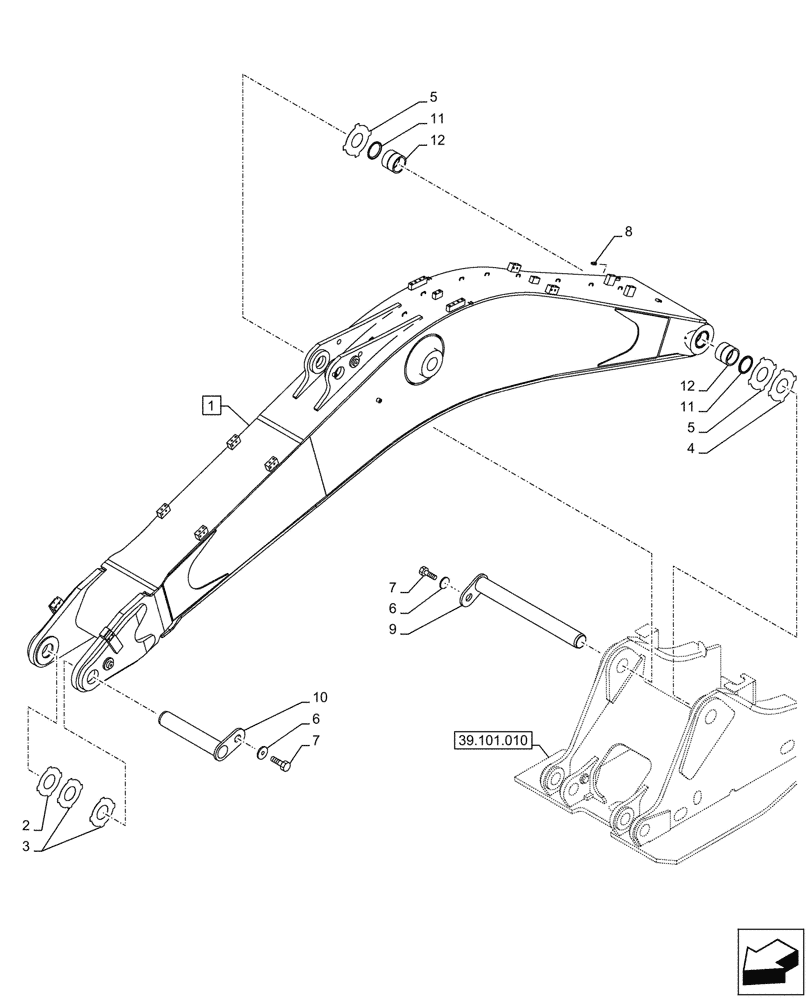 5
11
12
8
1
12
11
5
4
7
6
9
10
6
7
39.101.010
2
3