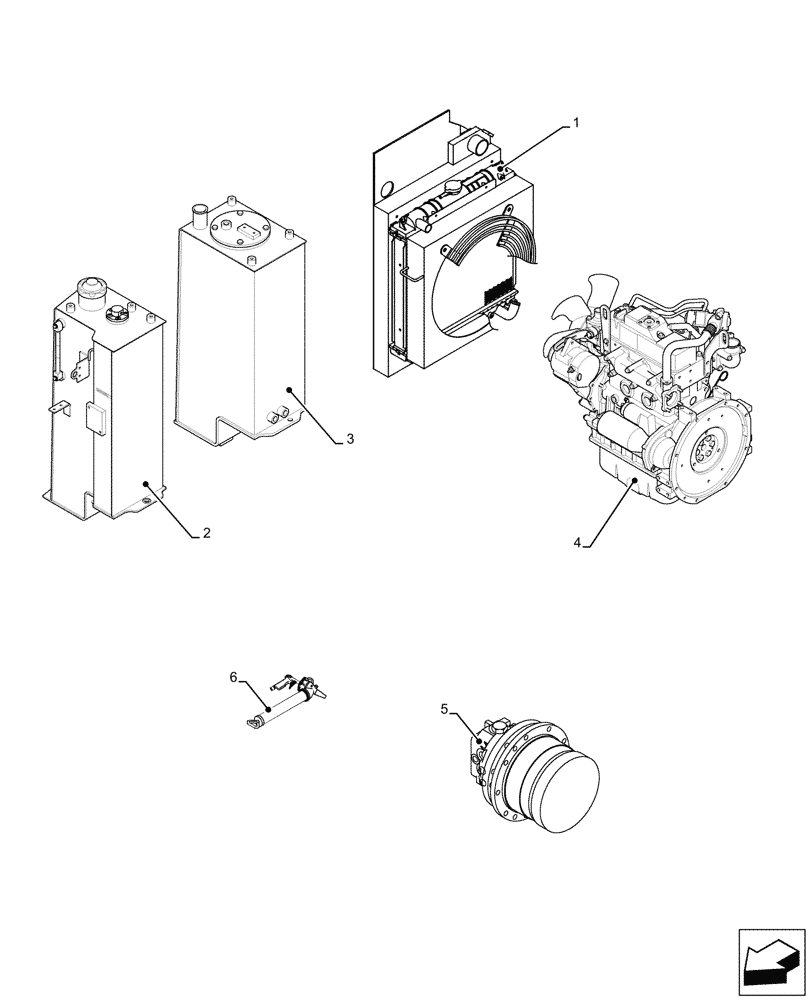 1

3

2

4

6

5