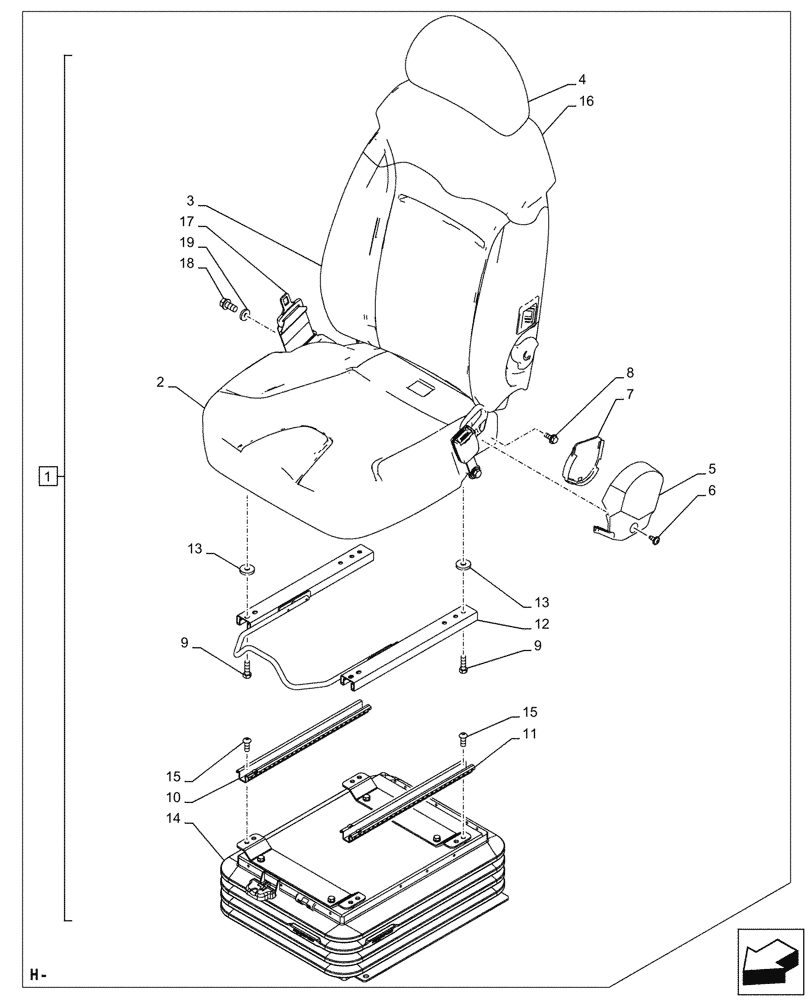 4
16
3
17
19
18
2
8
7
5
6
1
13
13
12
9
9
15
11
15
10
14
H-