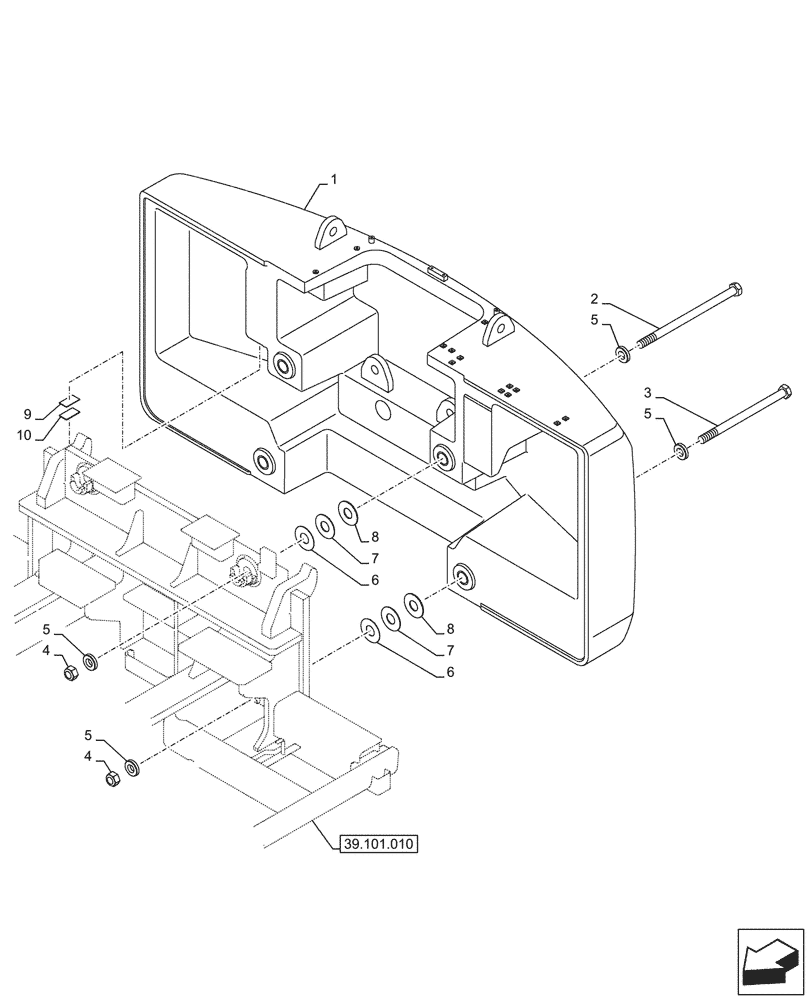 1
2
5
3
5
9
10
8
7
6
8
7
6
5
4
5
4
39.101.010