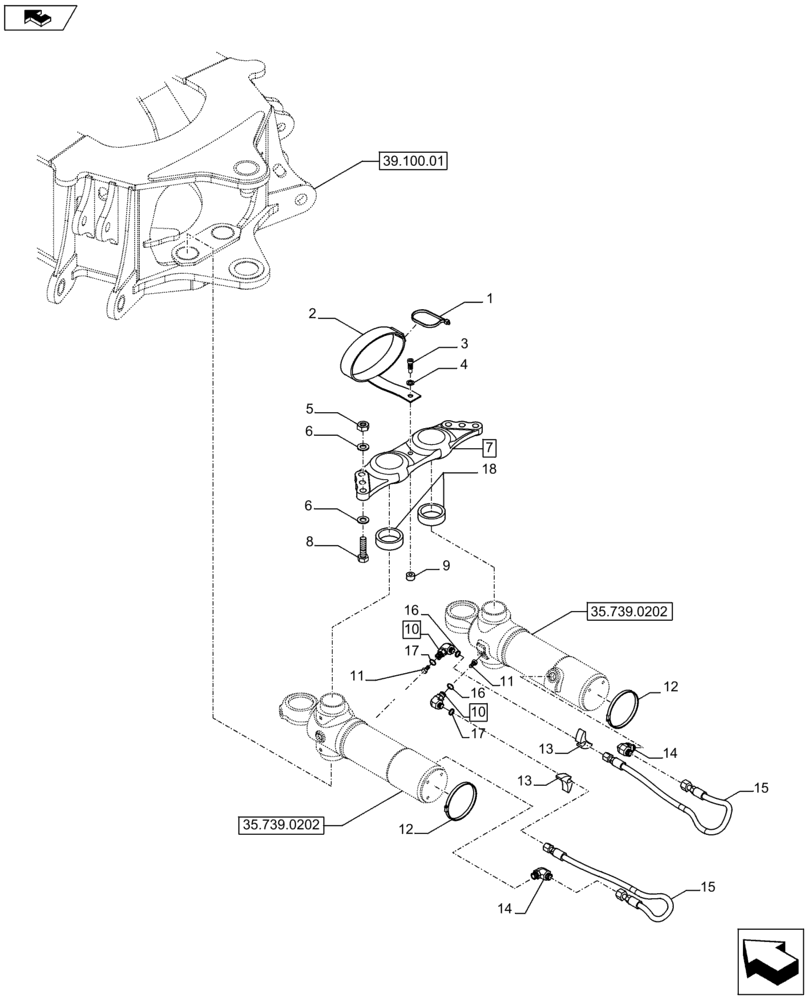 39.100.01
1
2
3
4
5
6
7
18
6
8
9
35.739.0202
16
10
17
11
11
16
10
17
12
13
14
13
15
35.739.0202
12
14
15