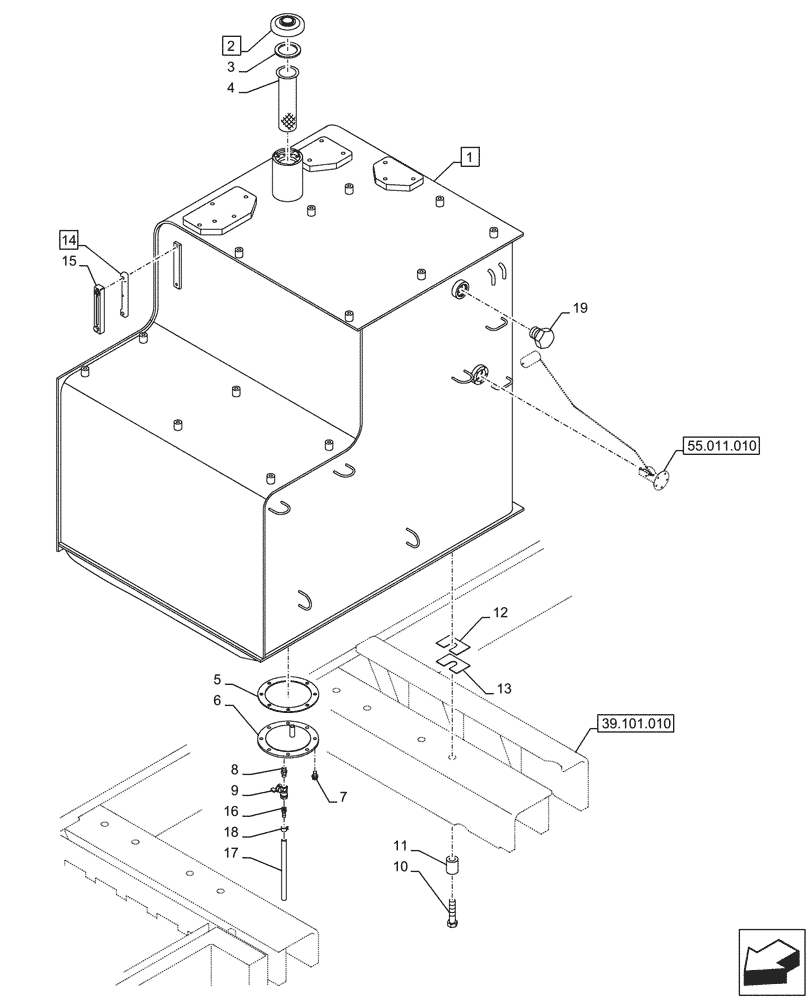 2
3
4
1
14
15
19
55.011.010
12
13
5
6
39.101.010
8
9
16
18
17
7
11
10