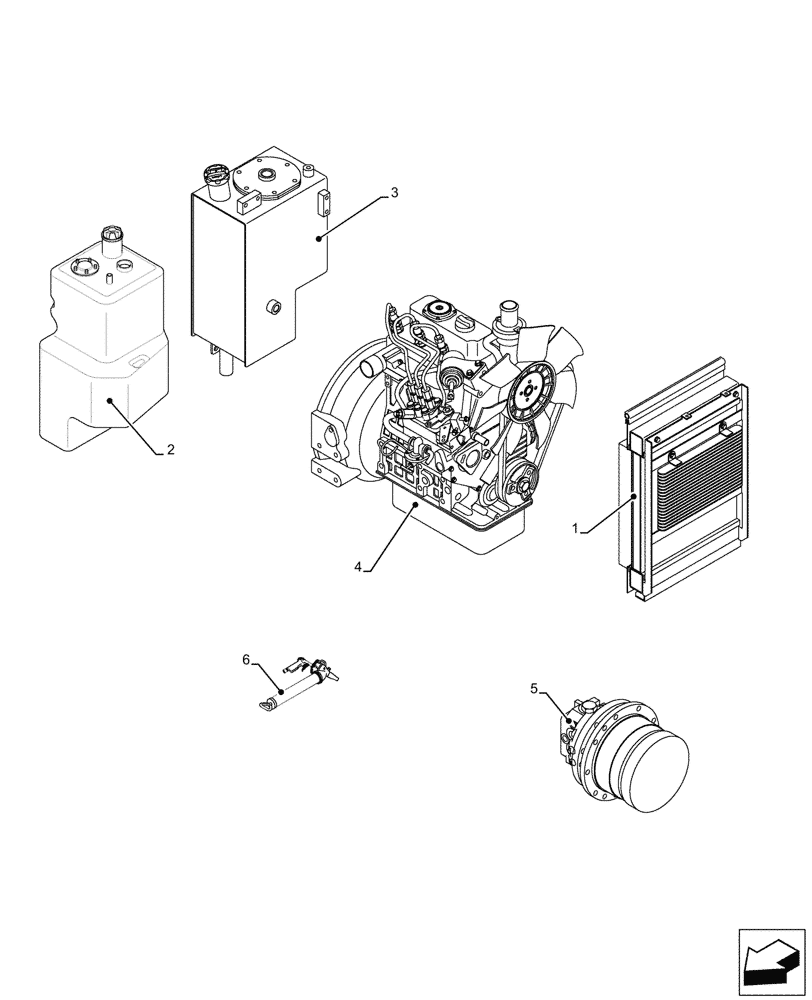 3
2
4
1
6
5