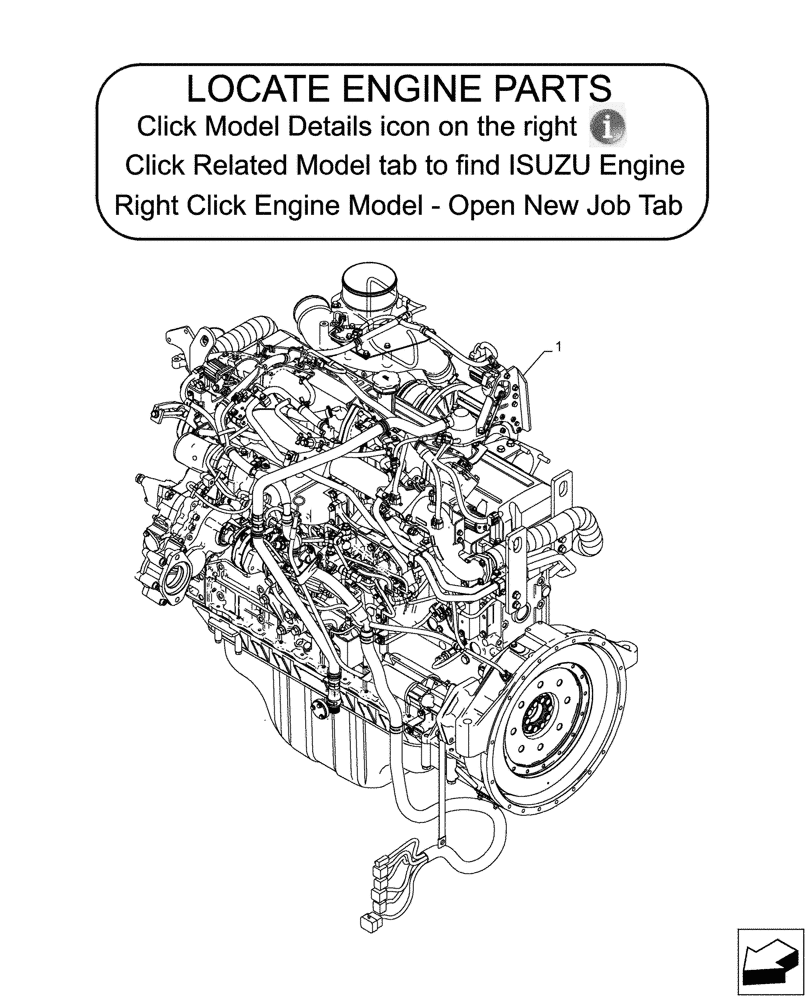 LOCATE ENGINE PARTS
Click Model Details icon on the right
Click Related Model tab to find ISUZU Engine
Right Click Engine Model - Open New Job Tab

1