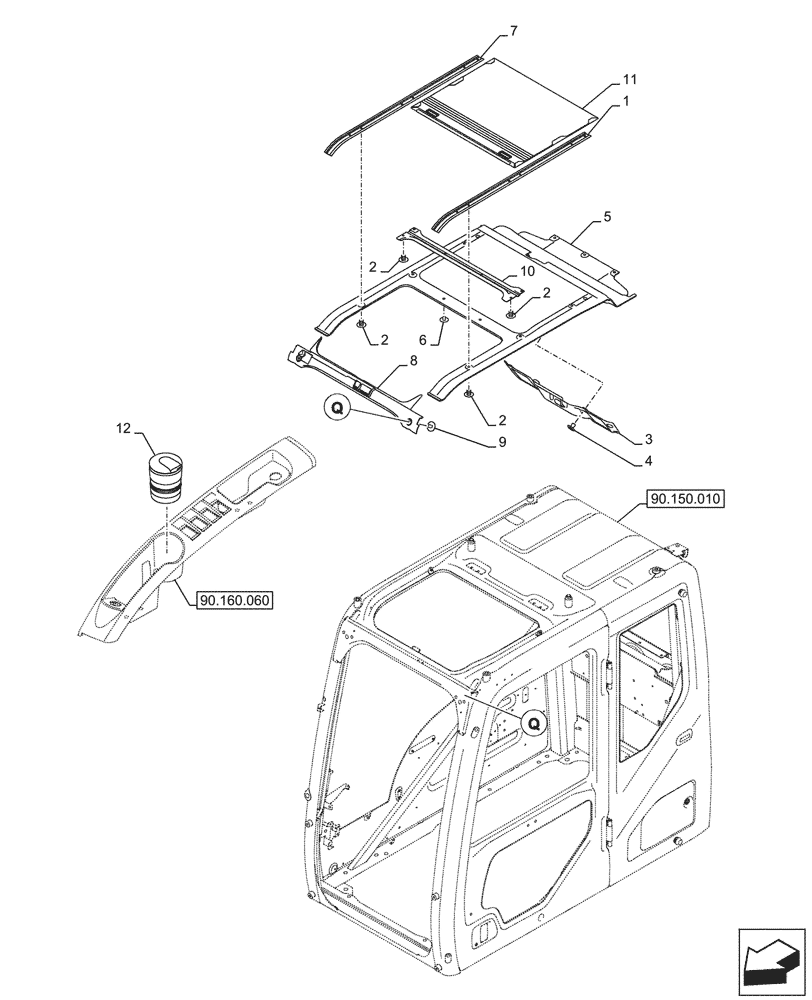 7
11
1
5
2
10
2
2
6
8
Q
2
9
3
4
12
90.150.010
90.160.060
Q