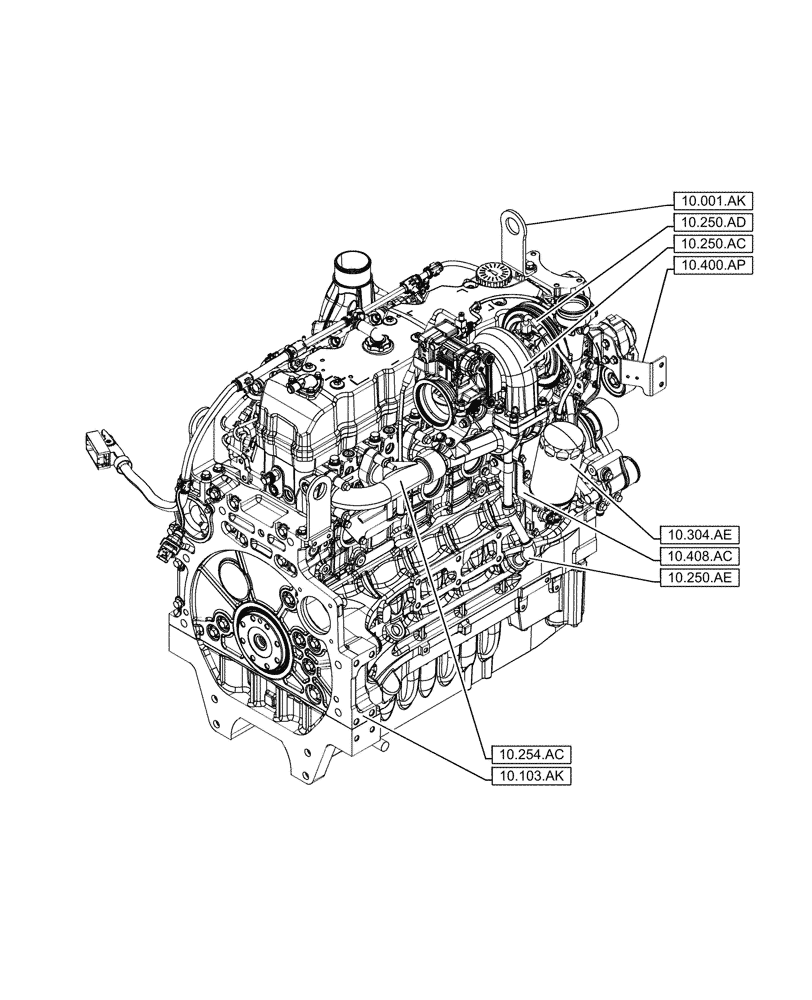 10.001.AK
10.250.AD
10.250.AC
10.400.AP
10.304.AE
10.408.AC
10.250.AE
10.254.AC
10.103.AK