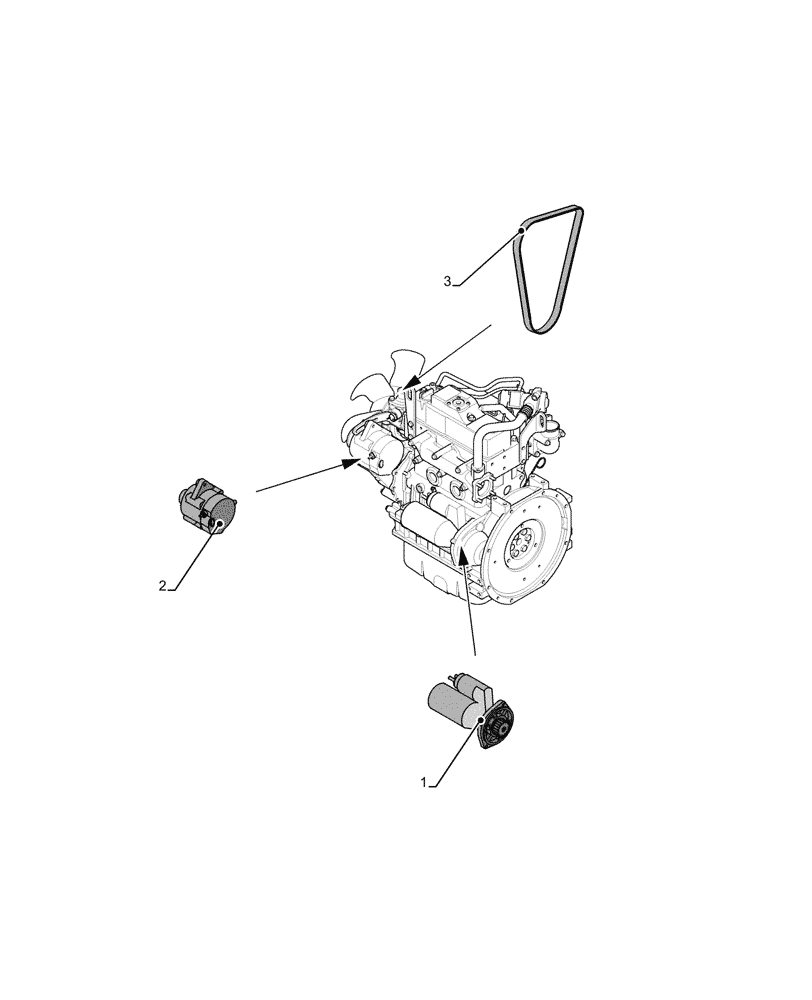 3
2
1