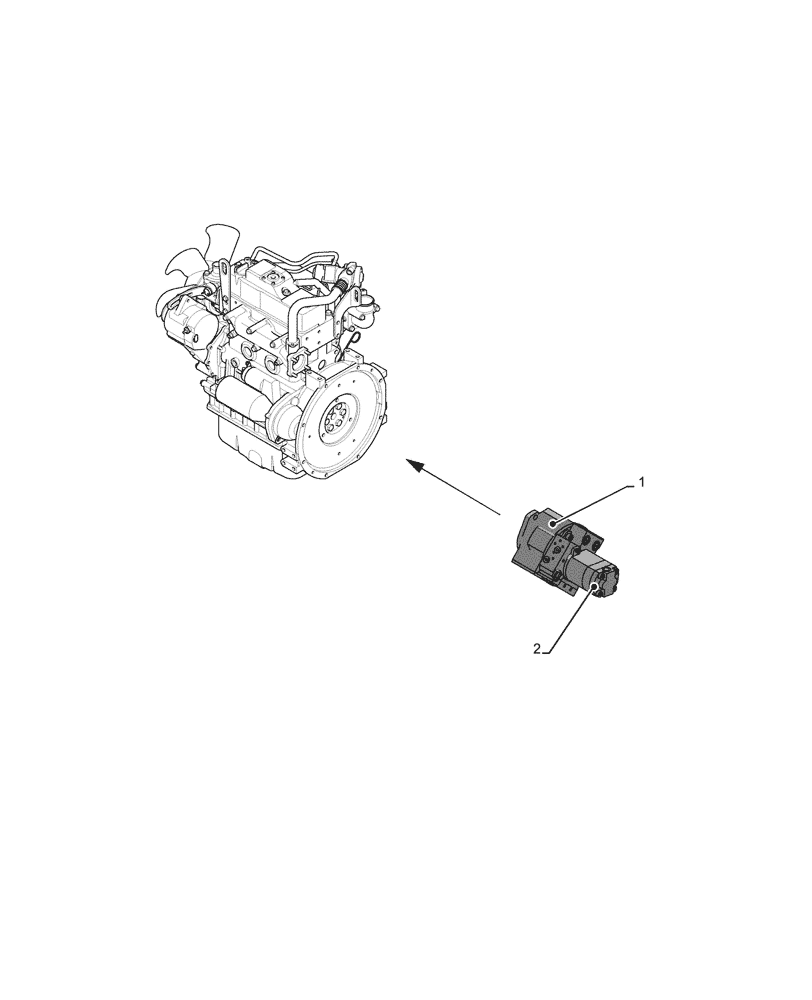 1

2