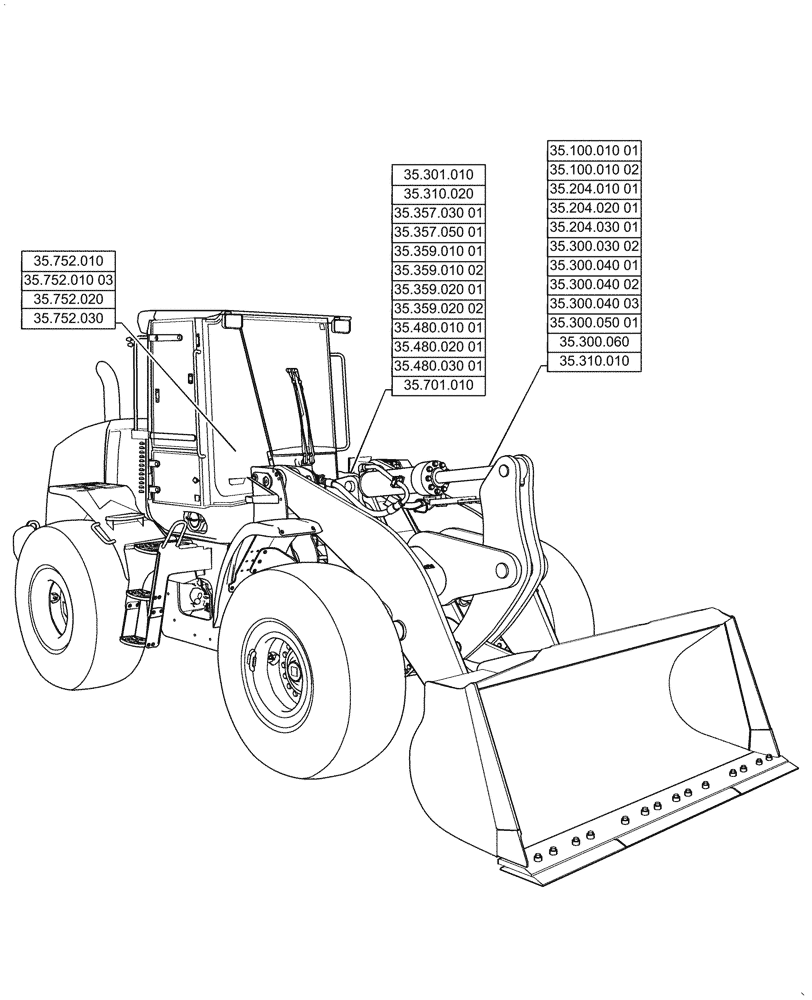 35.752.010
35.752.010 03
35.752.020
35.752.030

35.301.010
35.310.020
35.357.030 01
35.357.050 01
35.359.010 01
35.359.010 02
35.359.020 01
35.359.020 02
35.480.010 01
35.480.020 01
35.480.030 01
35.701.010

35.100.010 01
35.100.010 02
35.204.010 01
35.204.020 01
35.204.030 01
35.300.030 02
35.300.040 01
35.300.040 02
35.300.040 03
35.300.050 01
35.300.060
35.310.010