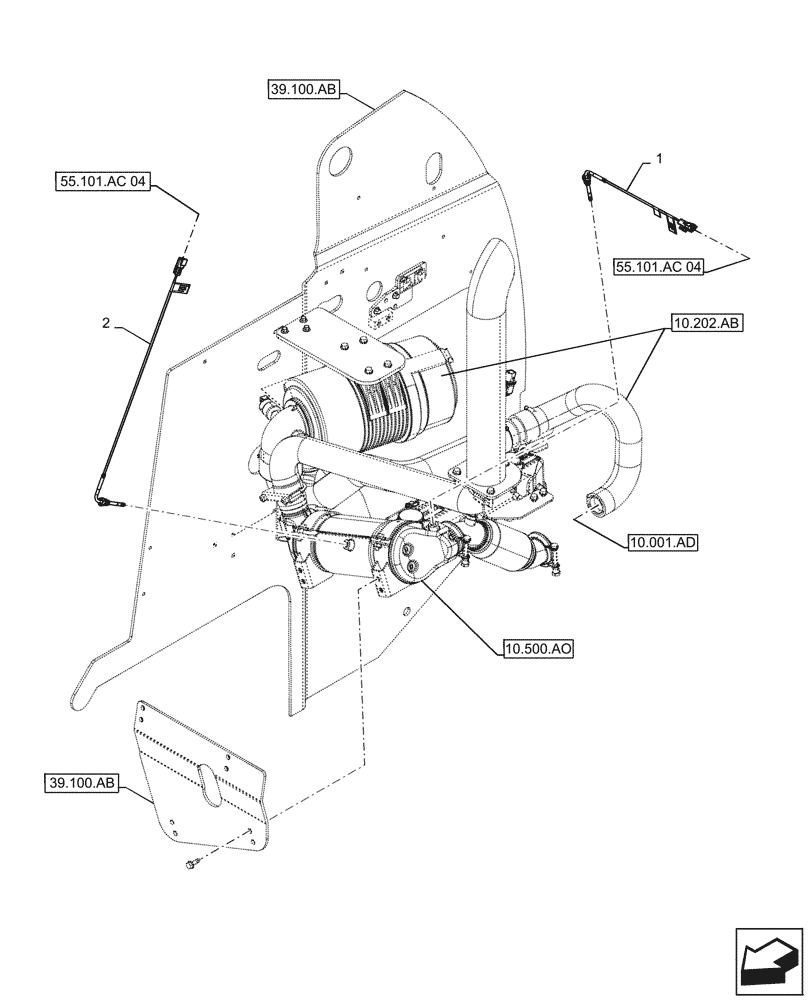 39.100.AB

55.101.AC 04

1

55.101.AC 04

2

10.202.AB

10.001.AD

10.500.AO

39.100.AB