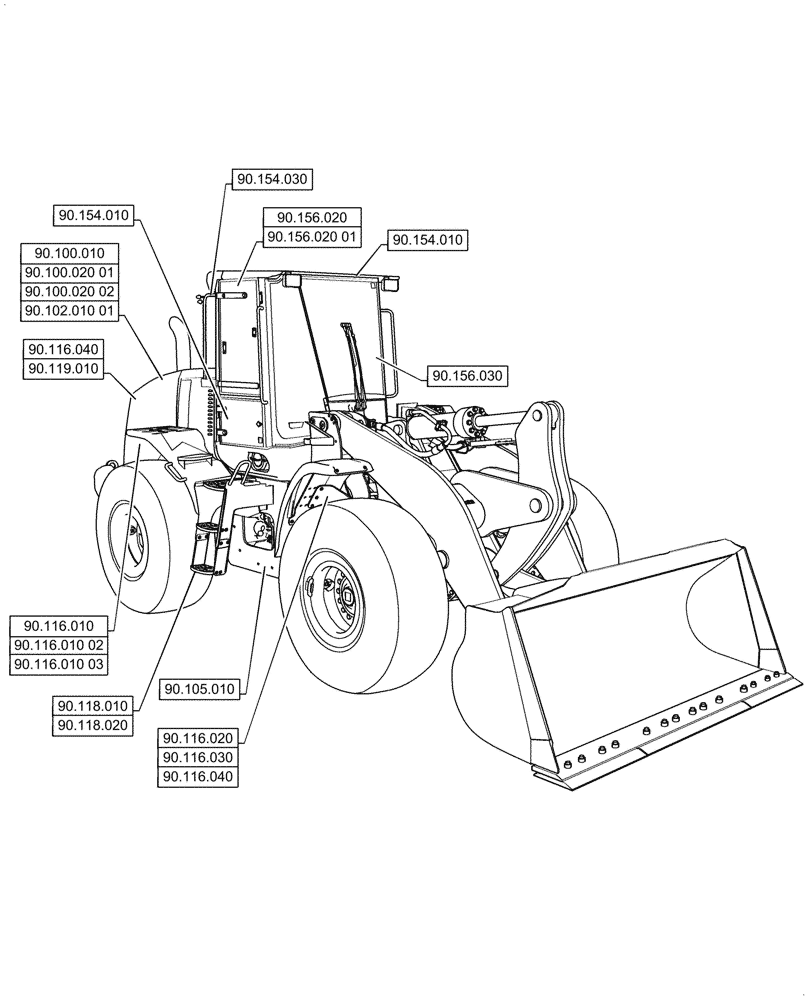 90.154.030

90.154.010

90.156.020
90.156.020 01

90.154.010

90.100.010
90.100.020 01
90.100.020 02
90.102.010 01

90.116.040
90.119.010

90.156.030

90.116.010
90.116.010 02
90.116.010 03

90.105.010

90.118.010
90.118.020

90.116.020
90.116.030
90.116.040