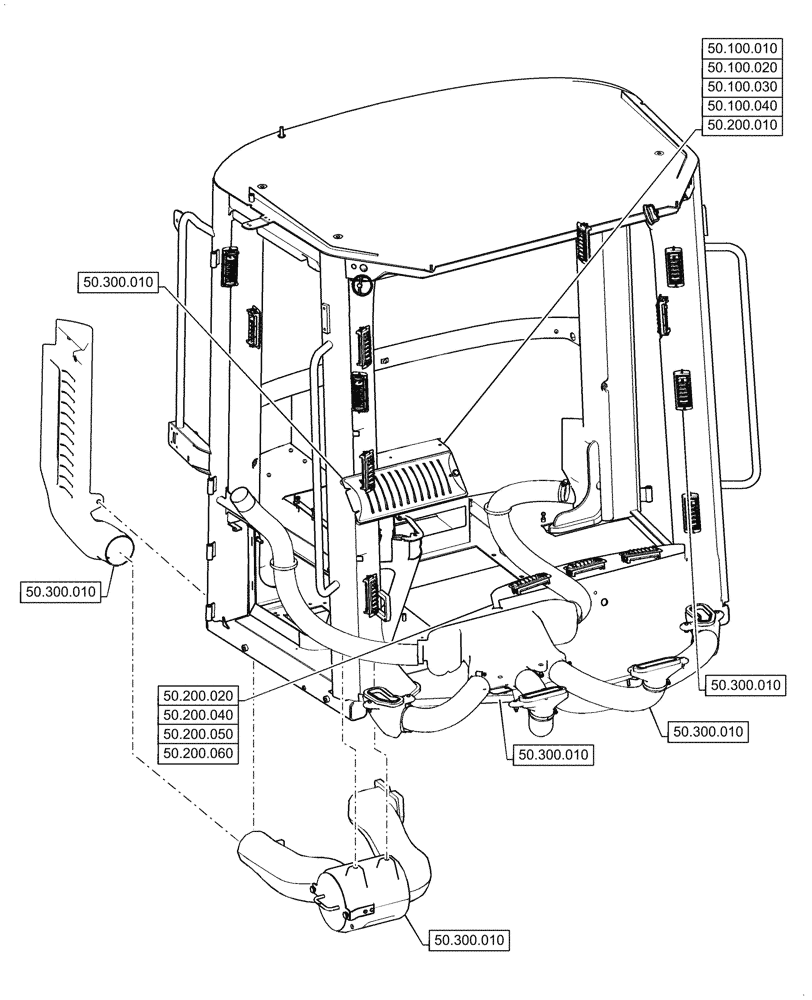 50.100.010
50.100.020
50.100.030
50.100.040
50.200.010

50.300.010

50.300.010

50.200.020
50.200.040
50.200.050
50.200.060

50.300.010

50.300.010

50.300.010

50.300.010