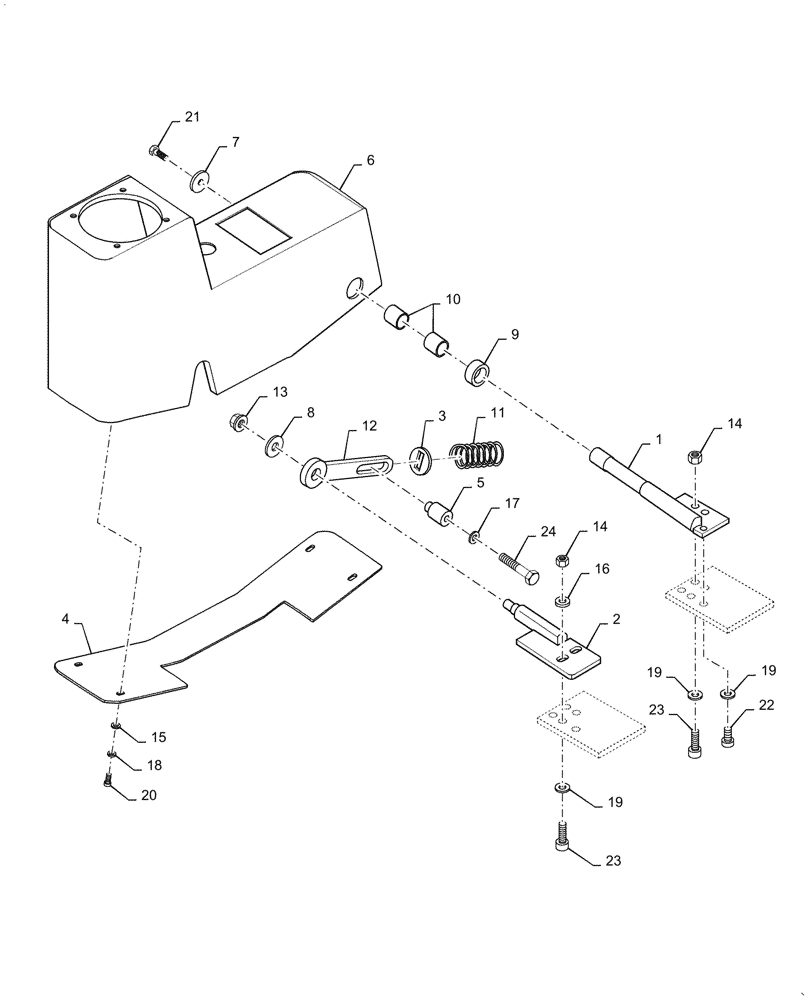 21
7
6
10
9
13
8
12
3
11
1
14
5
17
24
14
16
2
4
19
19
23
22
15
18
20
19
23