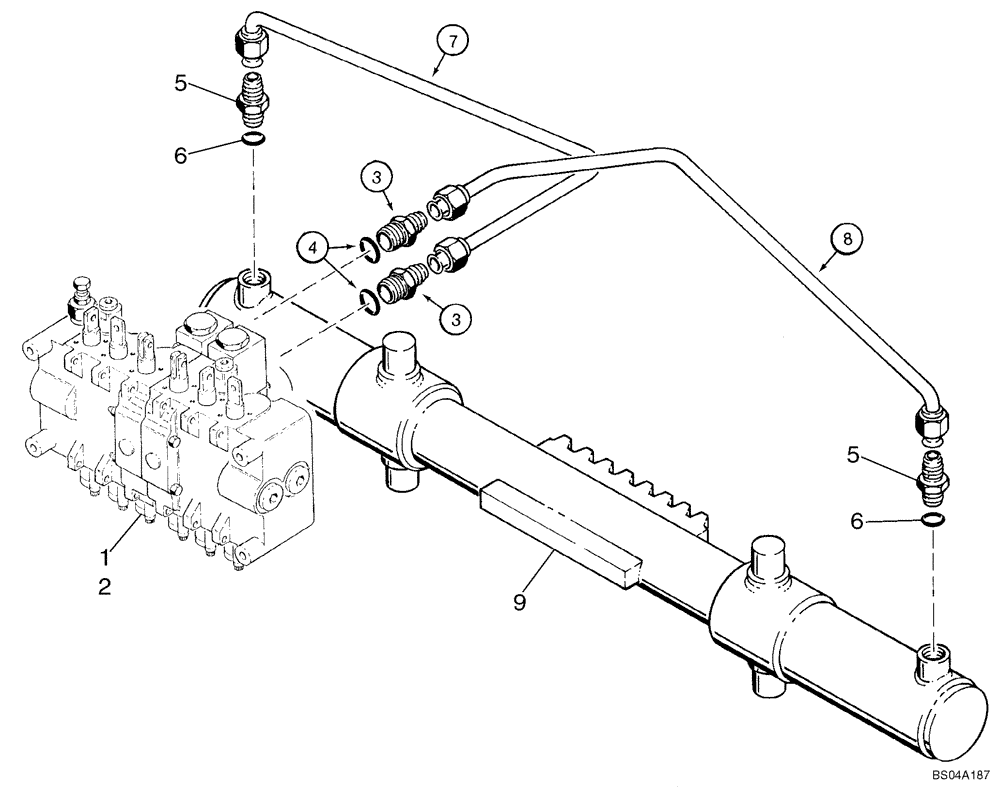 7
5
6
3
4
3
8
5
6
1
2
9
BS04A187