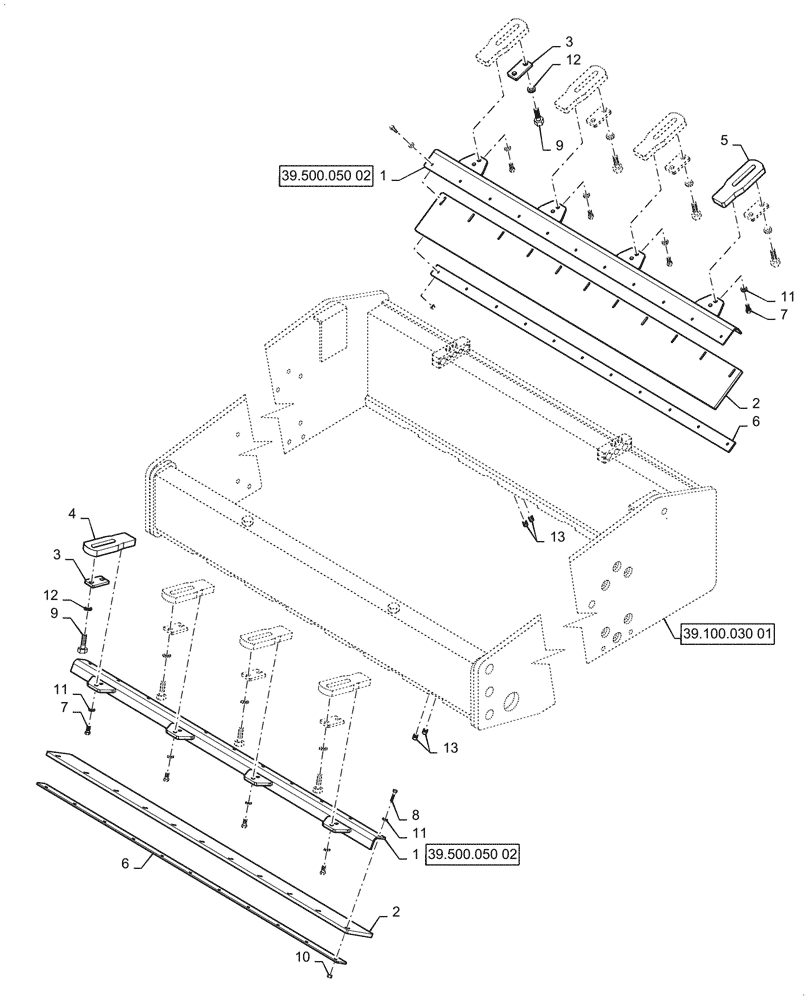 3
12
9
5
39.500.050 02
1
11
7
2
6
13
4
3
12
9
39.100.030 01
11
7
13
8
11
1
39.500.050 02
6
2
10