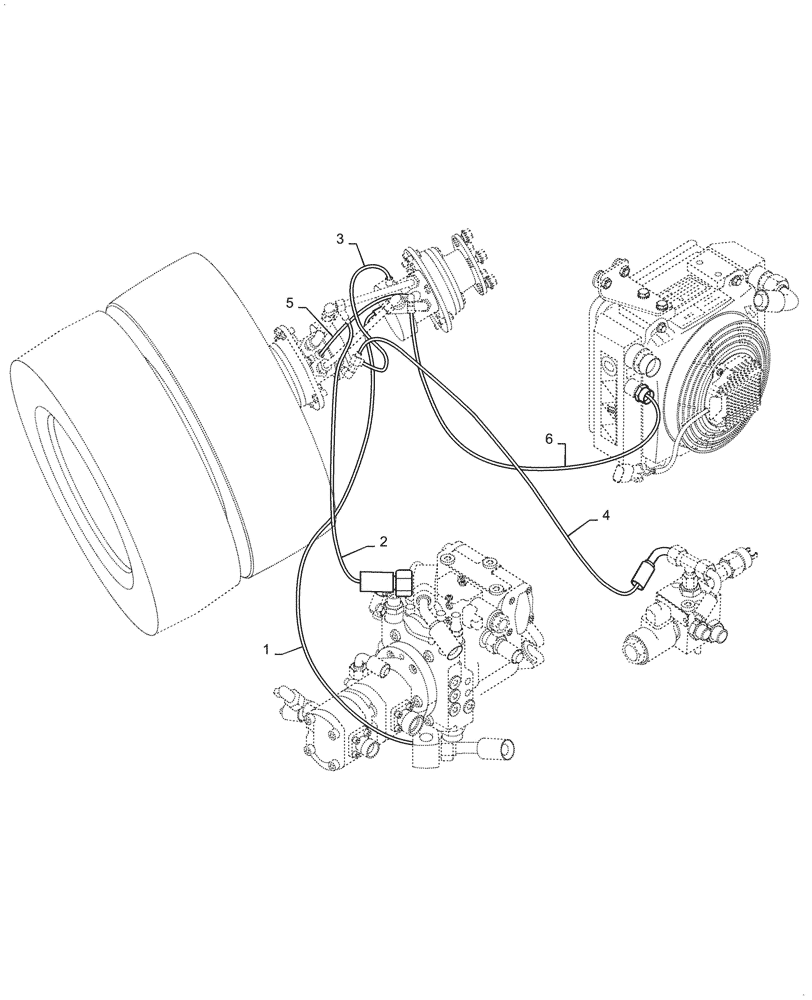 3
5
6
4
2
1