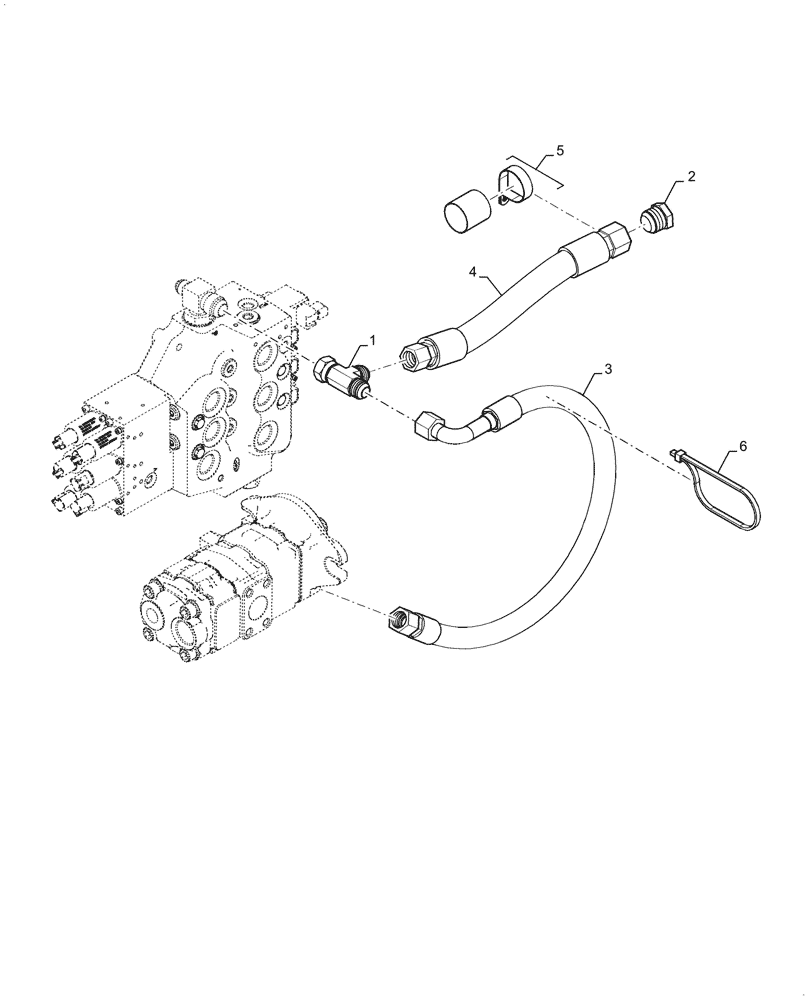 5
2
4
1
3
6