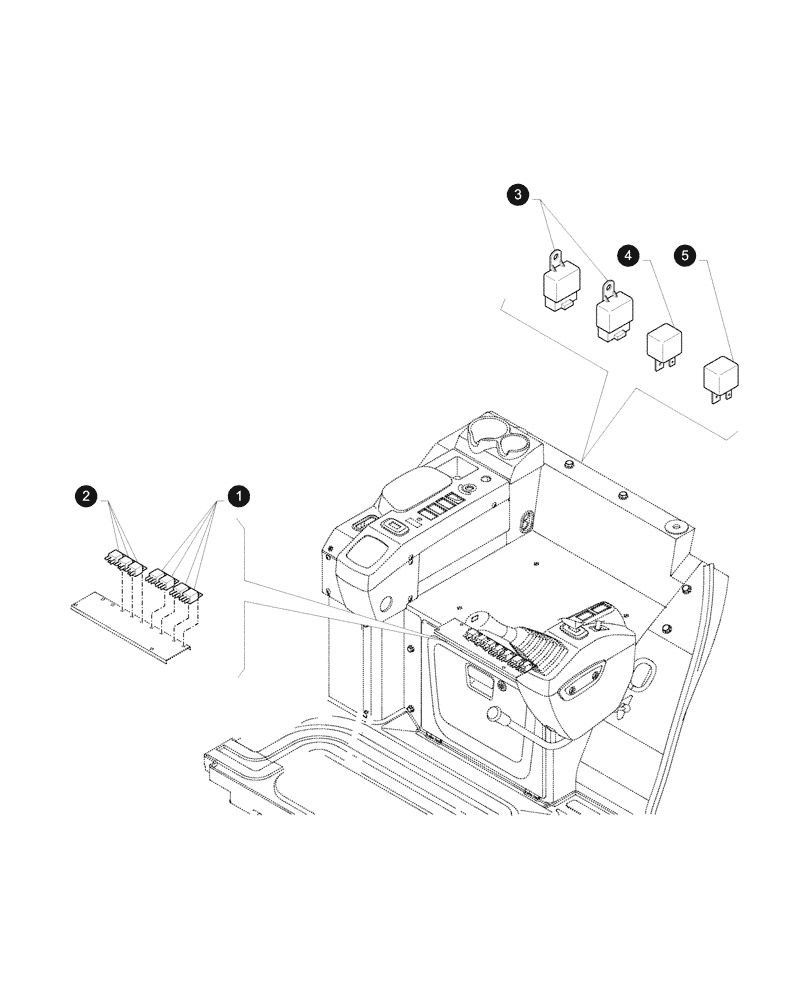 3
4
5
2
1