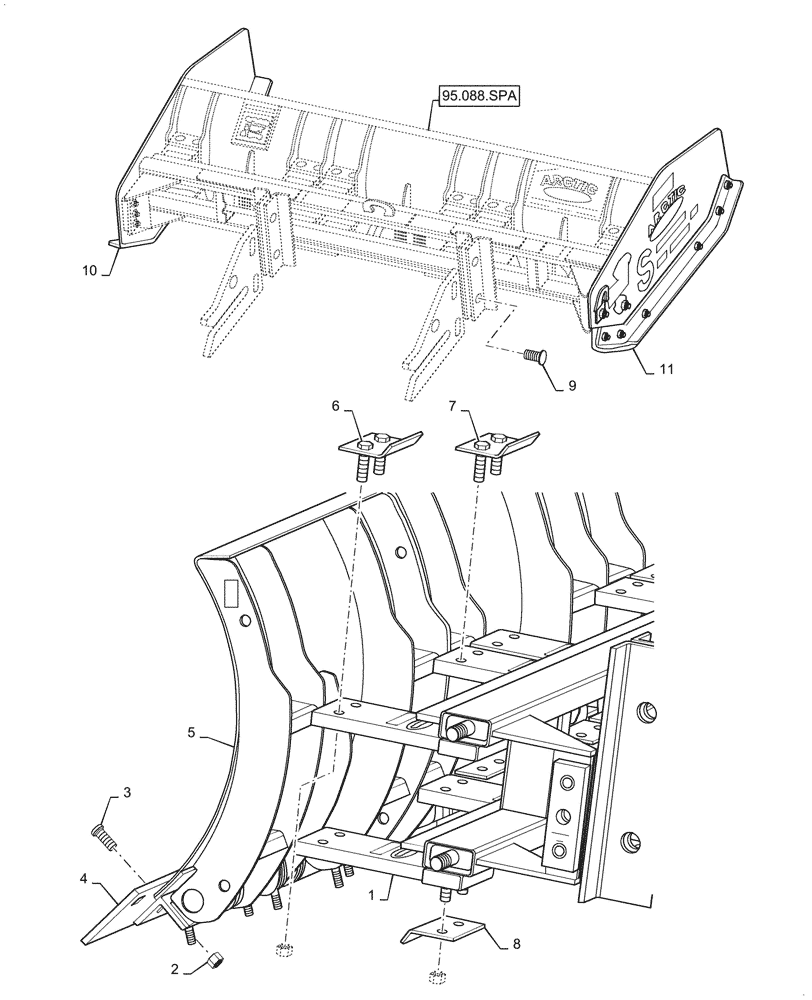 95.088.SPA

ARCTIC

ARCTIC

10

11

9

6

7

5

3

4

1

2

8