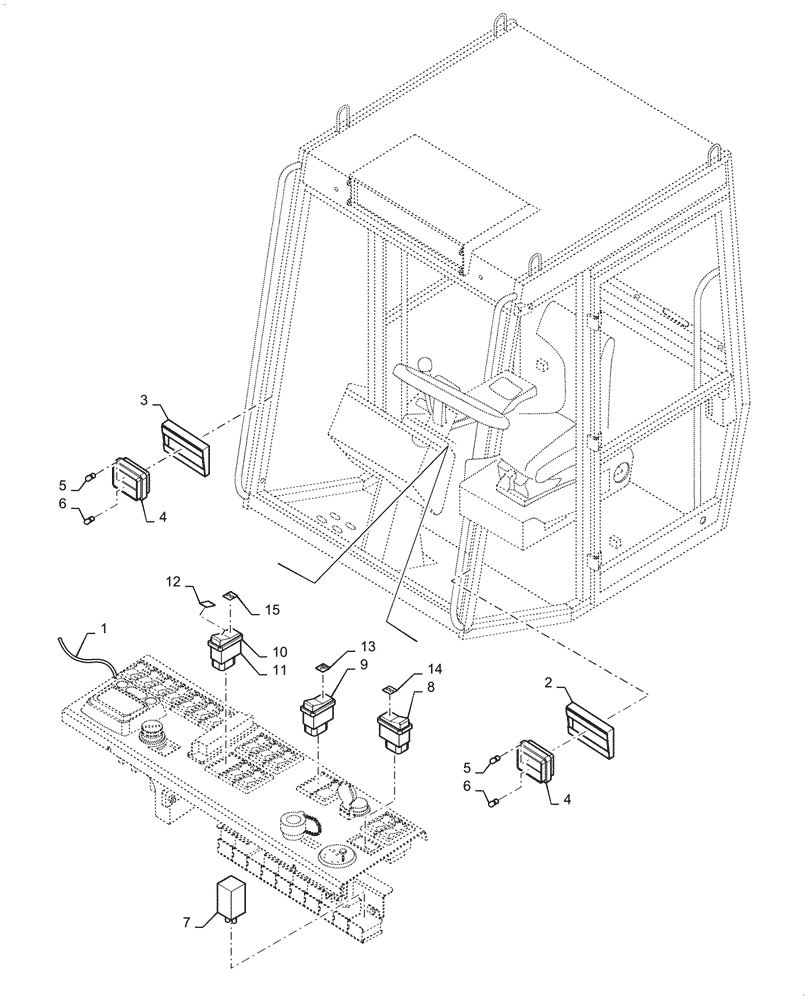 3
5
6
4
12
15
1
10
11
13
9
14
8
2
5
6
4
7