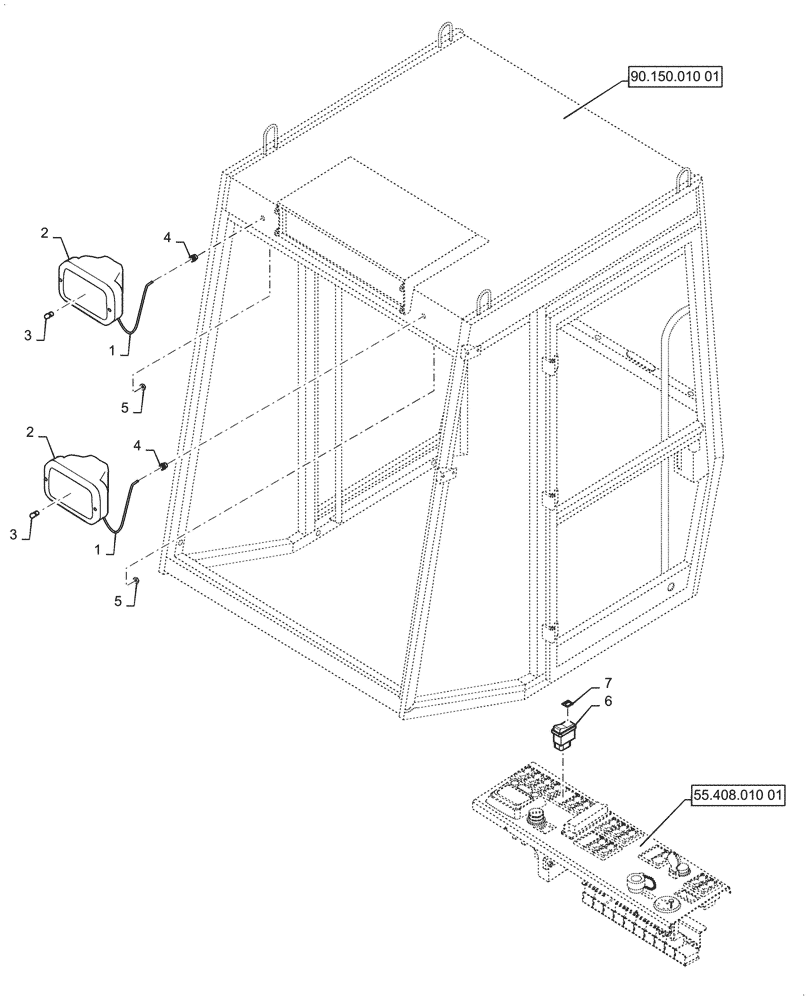 90.150.010 01

2
4
3
1
5

2
4
3
1
5

7
6

55.408.010 01