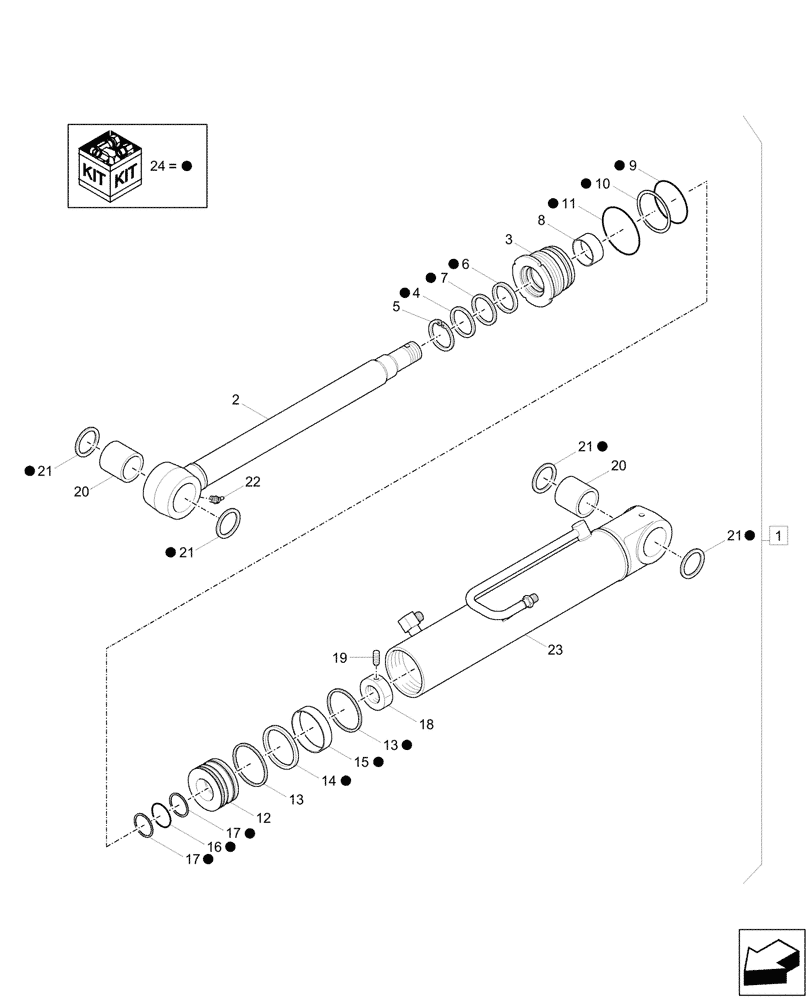 KIT KIT
24 = ●

● 9
● 10
● 11
8
3
● 6
● 7
● 4
5
2
● 21
20
22
● 21
21 ●
20
21 ●
1
23
19
18
13 ●
15 ●
14 ●
13
12
17 ●
16 ●
17 ●