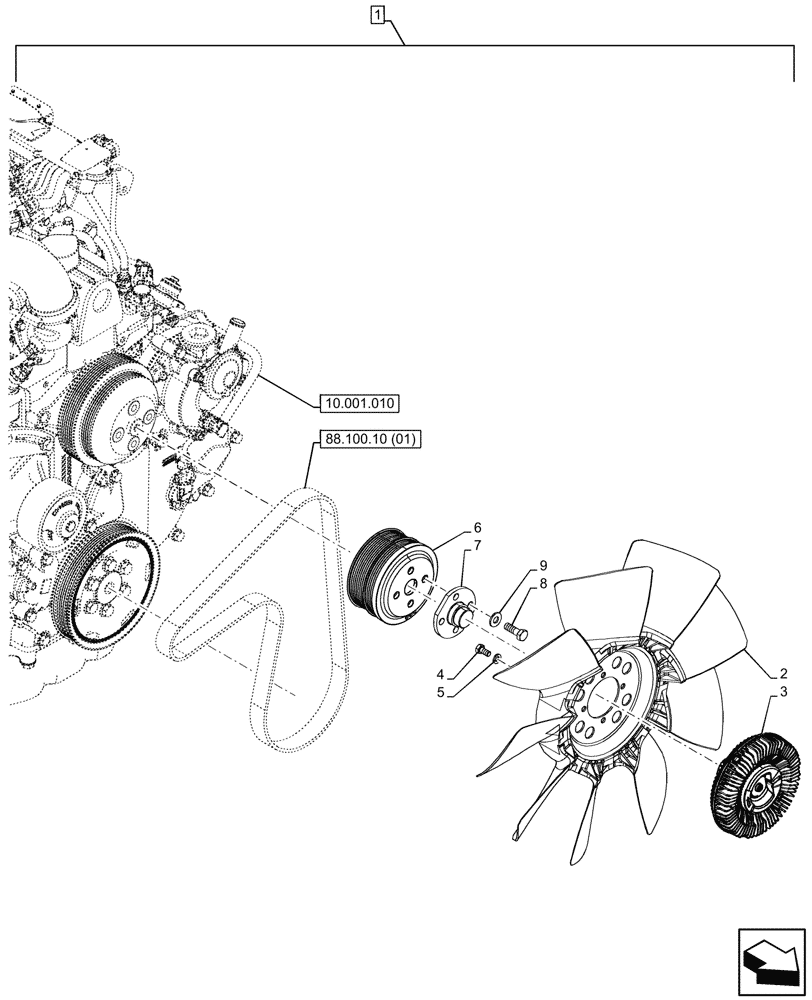 1

10.001.010

88.100.10 (01)

6
7
9
8
4
5
2
3