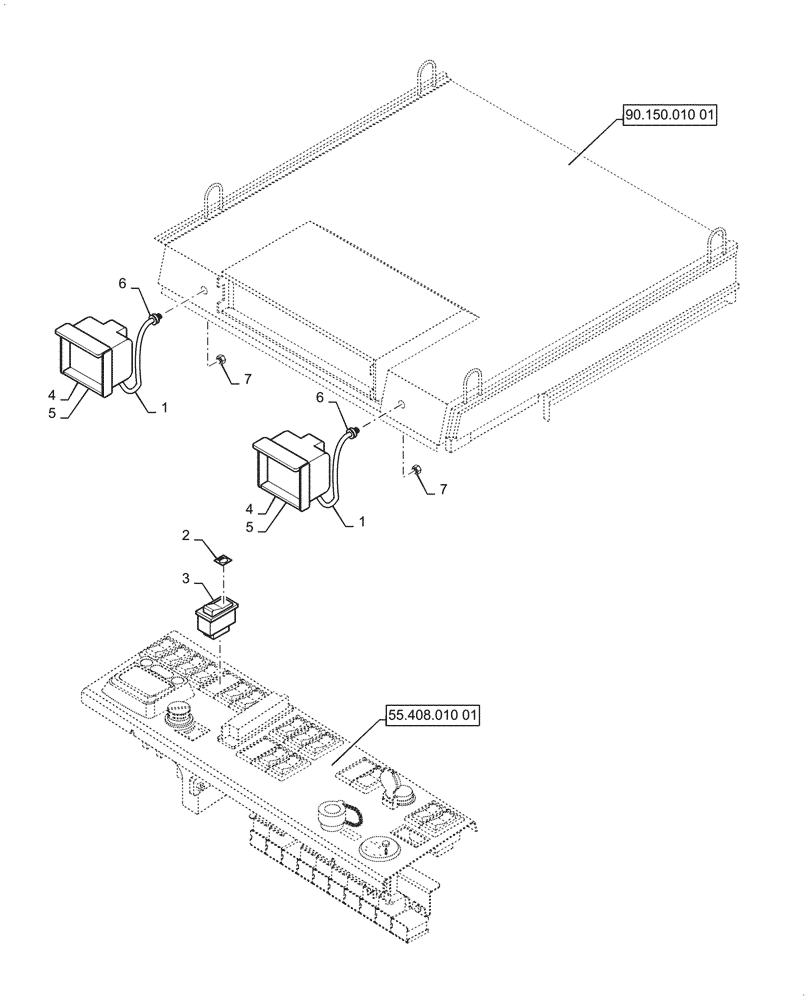 90.150.010 01

6

7

4

5

1

6

7

4

5

1

2

3

55.408.010 01