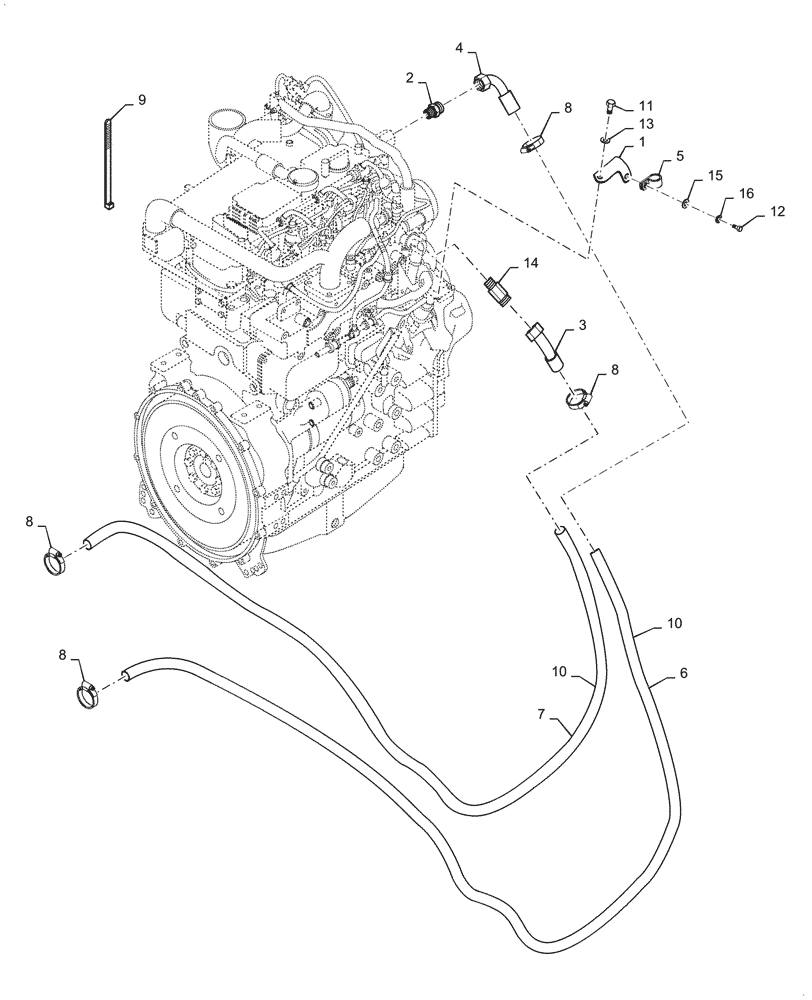 9
2
4
8
11
13
1
5
15
16
12
14
3
8
8
8
10
10
6
7