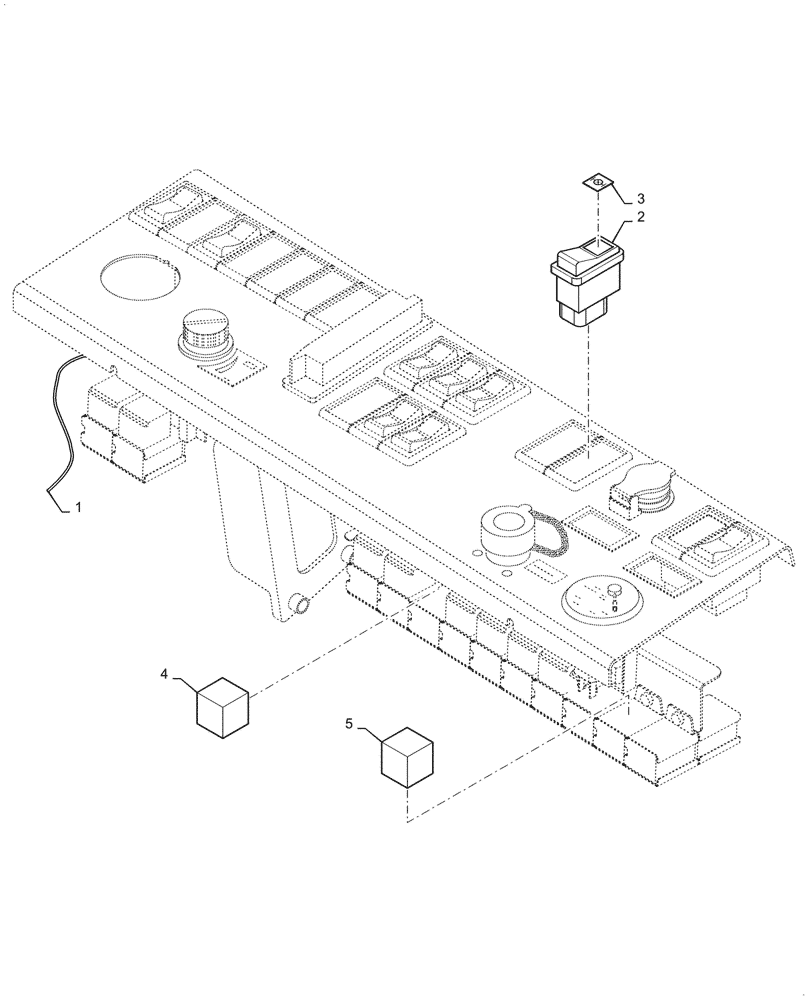 3
2
1
4
5