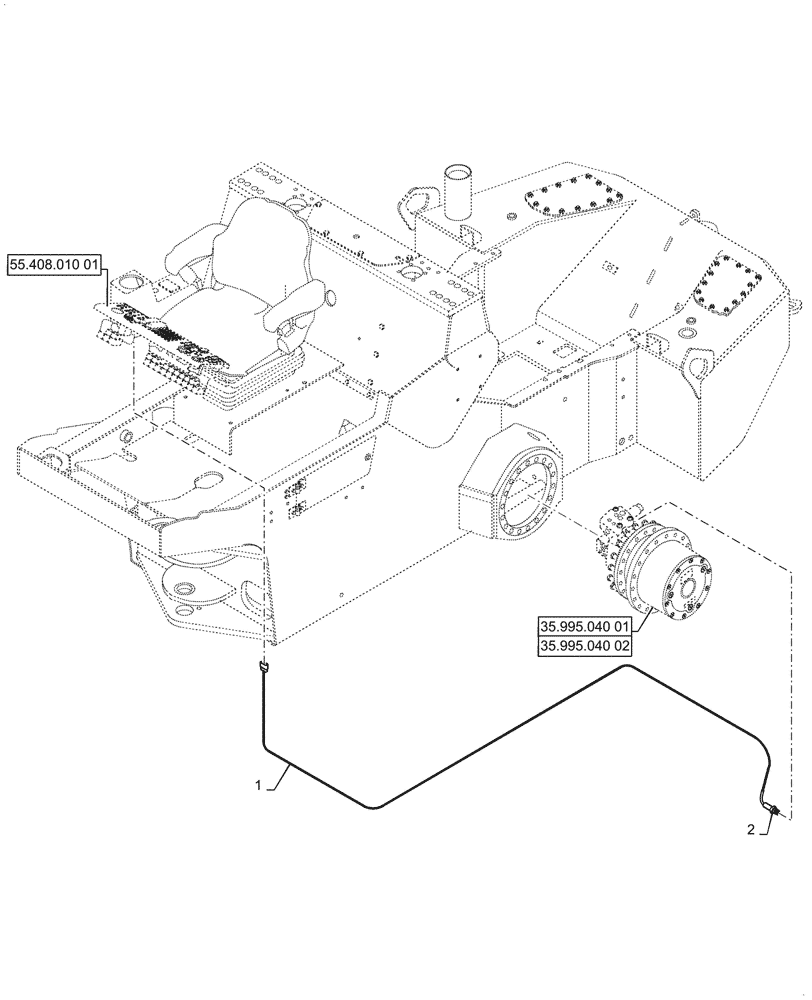 55.408.010 01

35.995.040 01
35.995.040 02

1

2