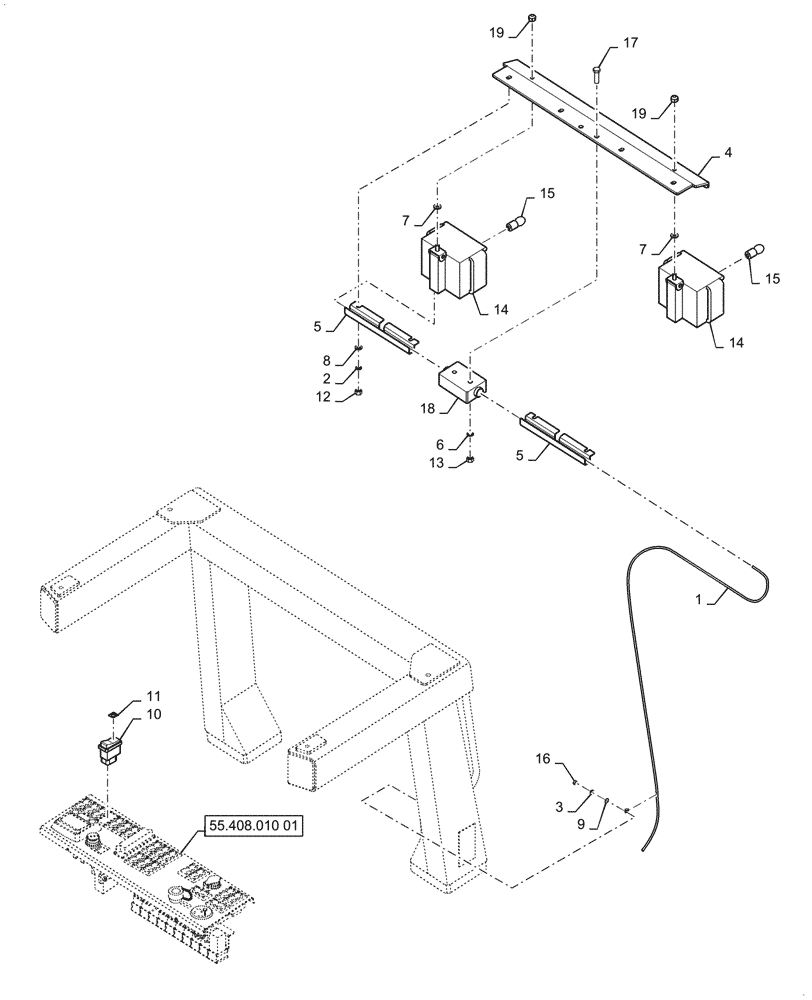 19
17
19
4
7
15
7
15
14
14
5
8
2
12
18
6
13
5
1
11
10
16
3
9
55.408.010 01