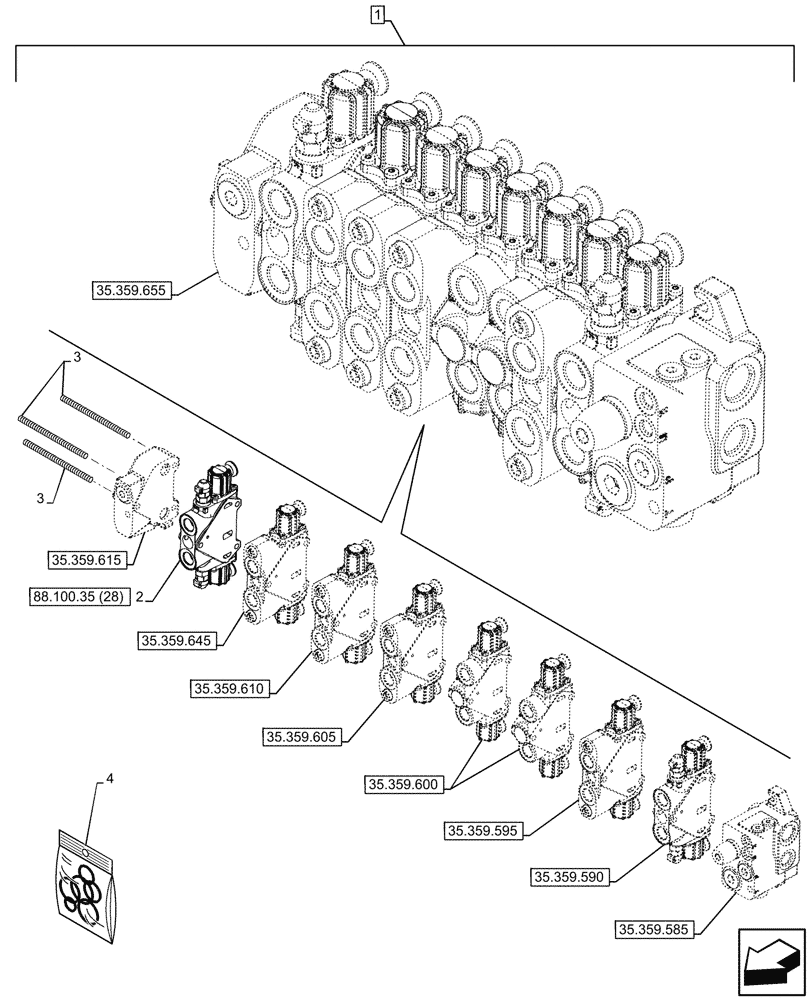 1

35.359.655

3

3

35.359.615

88.100.35 (28)

2

35.359.645

35.359.610

35.359.605

35.359.600

35.359.595

35.359.590

35.359.585

4