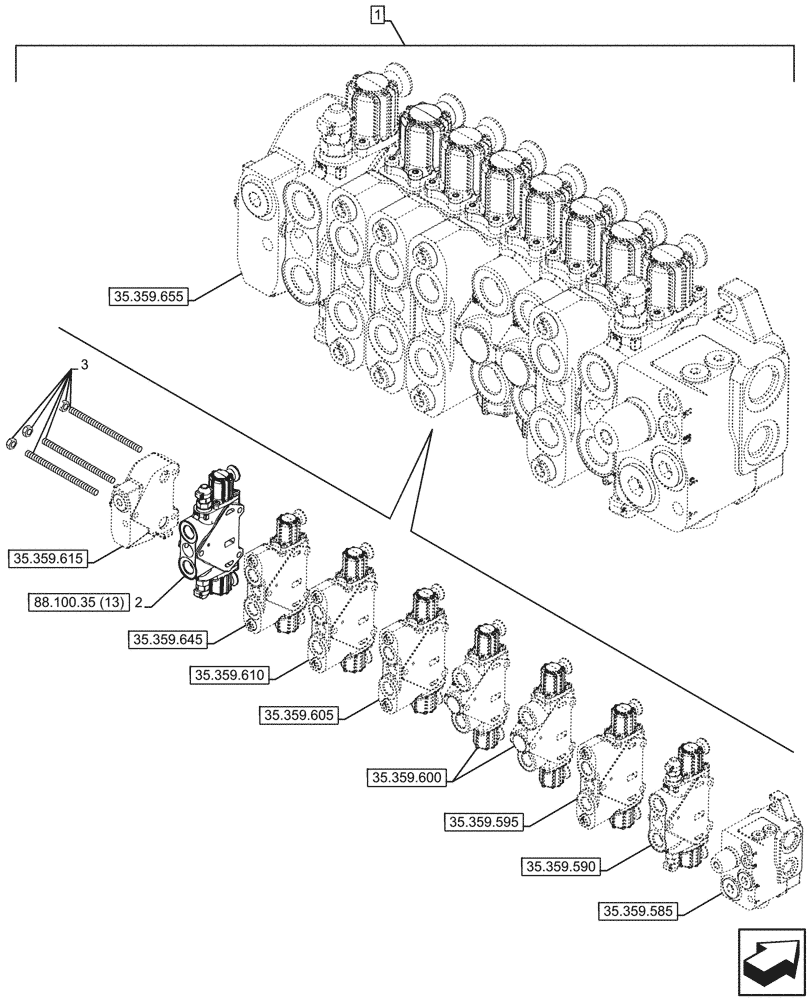 1

35.359.655

3

35.359.615

88.100.35 (13)

2

35.359.645

35.359.610

35.359.605

35.359.600

35.359.595

35.359.590

35.359.585