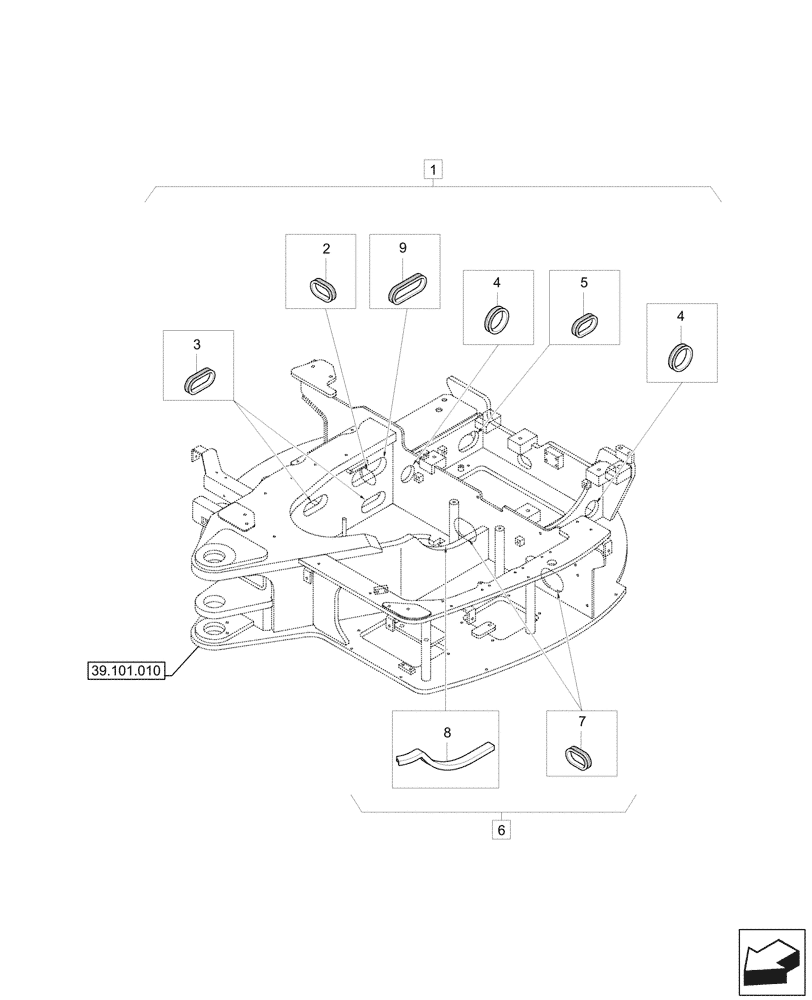 1

2

9

4

5

4

3

39.101.010

8

7

6