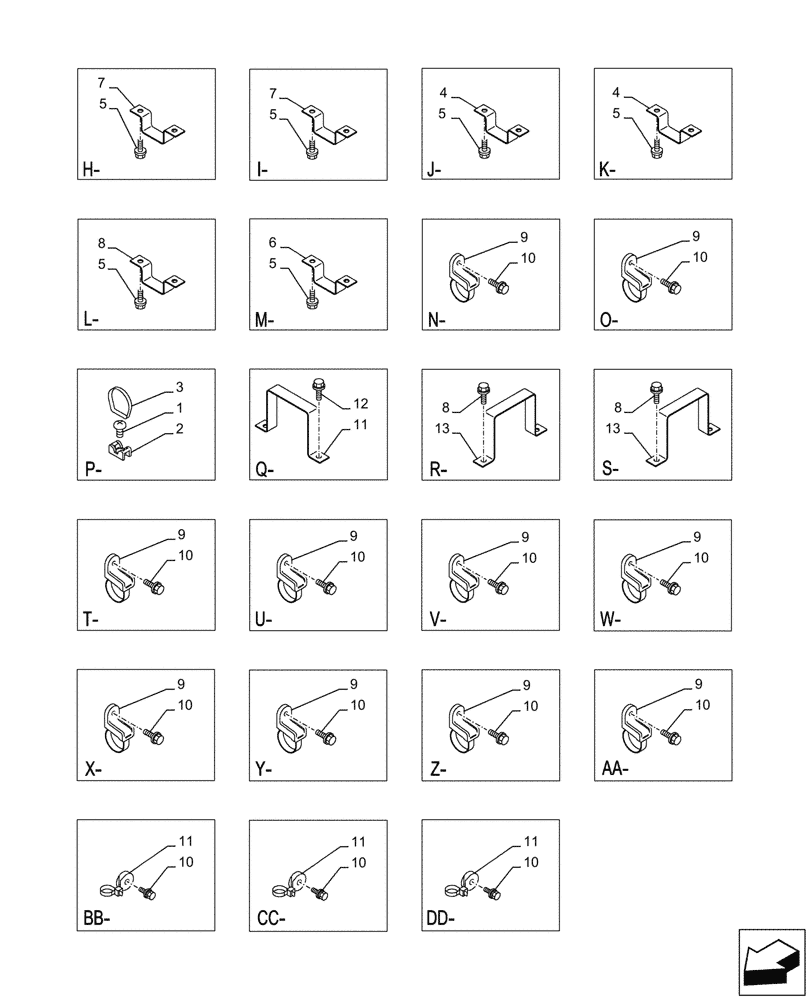 7
5
H-

7
5
I-

4
5
J-

4
5
K-

8
5
L-

6
5
M-

9
10
N-

9
10
O-

3
1
2
P-

12
11
Q-

8
13
R-

8
13
S-

9
10
T-

9
10
U-

9
10
V-

9
10
W-

9
10
X-

9
10
Y-

9
10
Z-

9
10
AA-

11
10
BB-

11
10
CC-

11
10
DD-