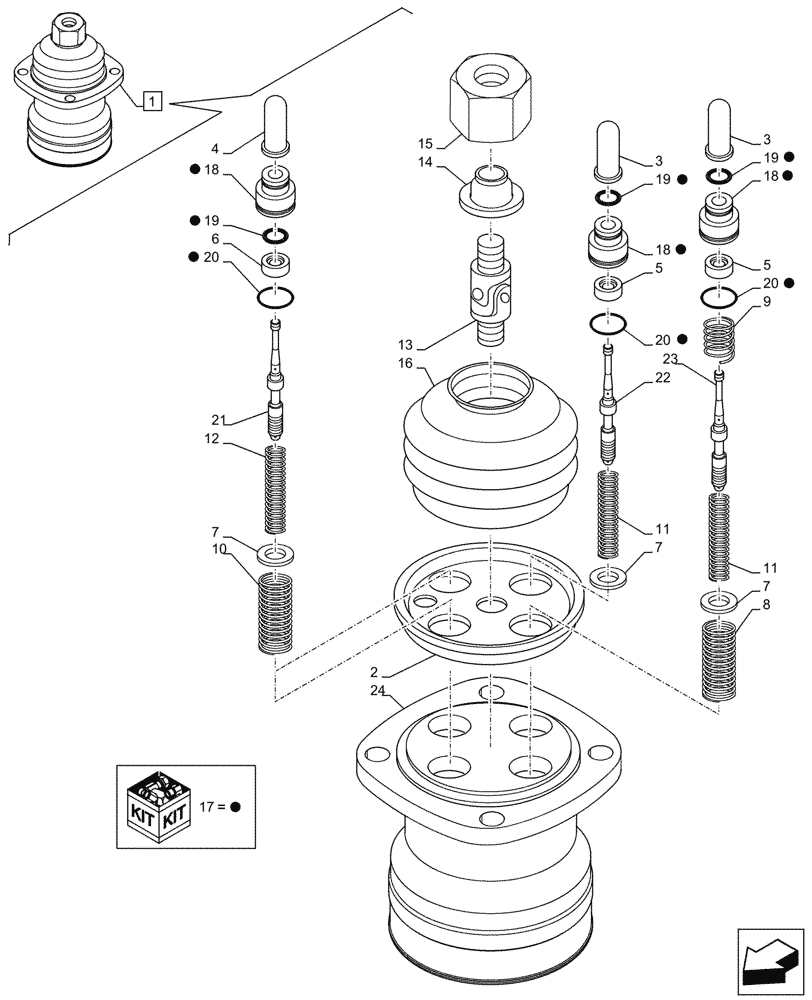 1
4
● 18
● 19
6
● 20
21
12
7
10
15
14
13
16
2
24
3
19 ●
18 ●
5
20 ●
22
11
7
3
19 ●
18 ●
5
20 ●
9
23
11
7
8
KIT KIT
17 = ●