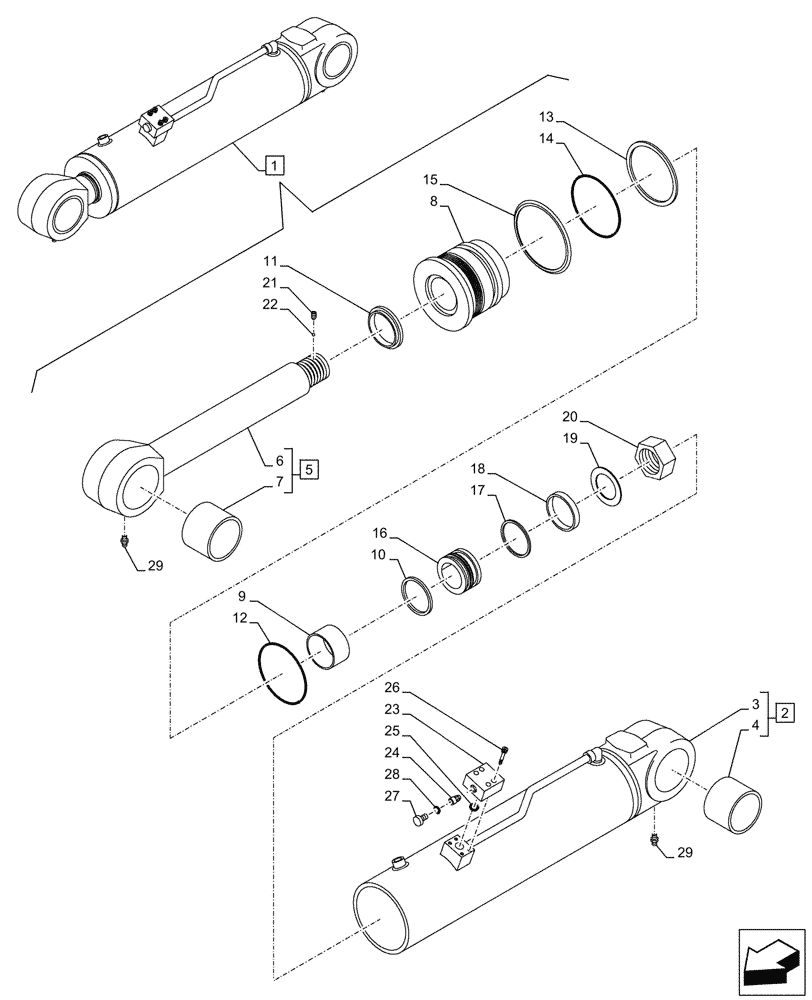 1
13
14
15
8
11
21
22
6
7
5
20
19
18
17
16
10
9
12
29
26
23
25
24
28
27
3
4
2
29