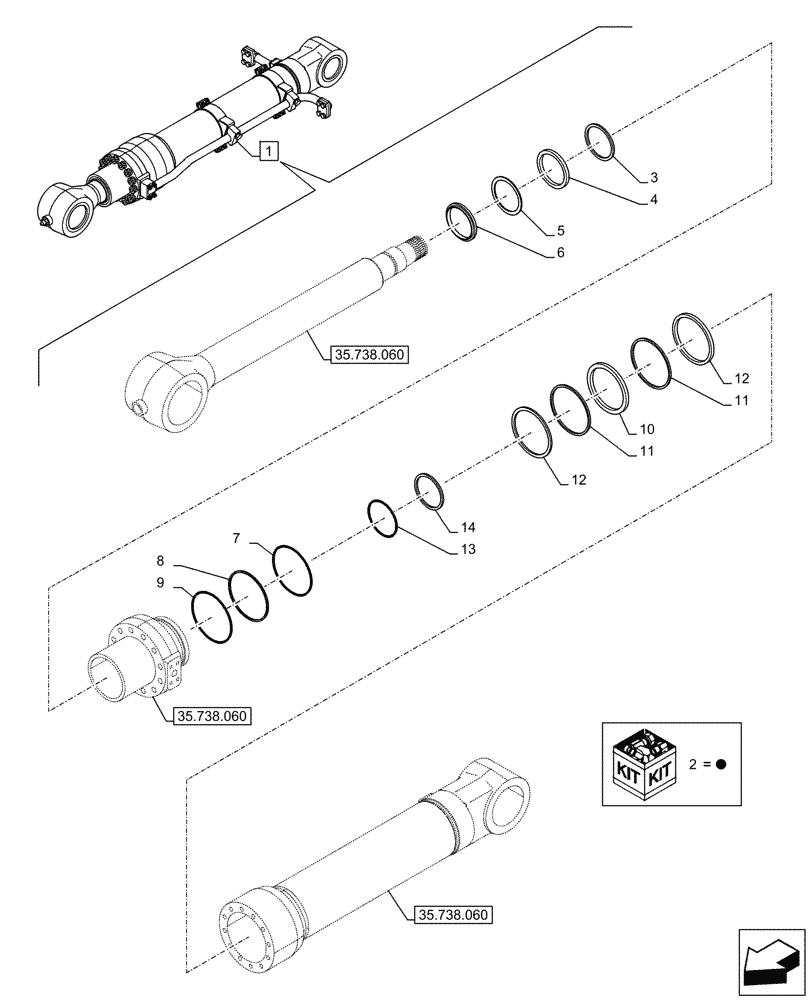 1
3
4
5
6
35.738.060
12
11
10
11
12
14
13
7
8
9
35.738.060
KIT KIT
2 = ●
35.738.060