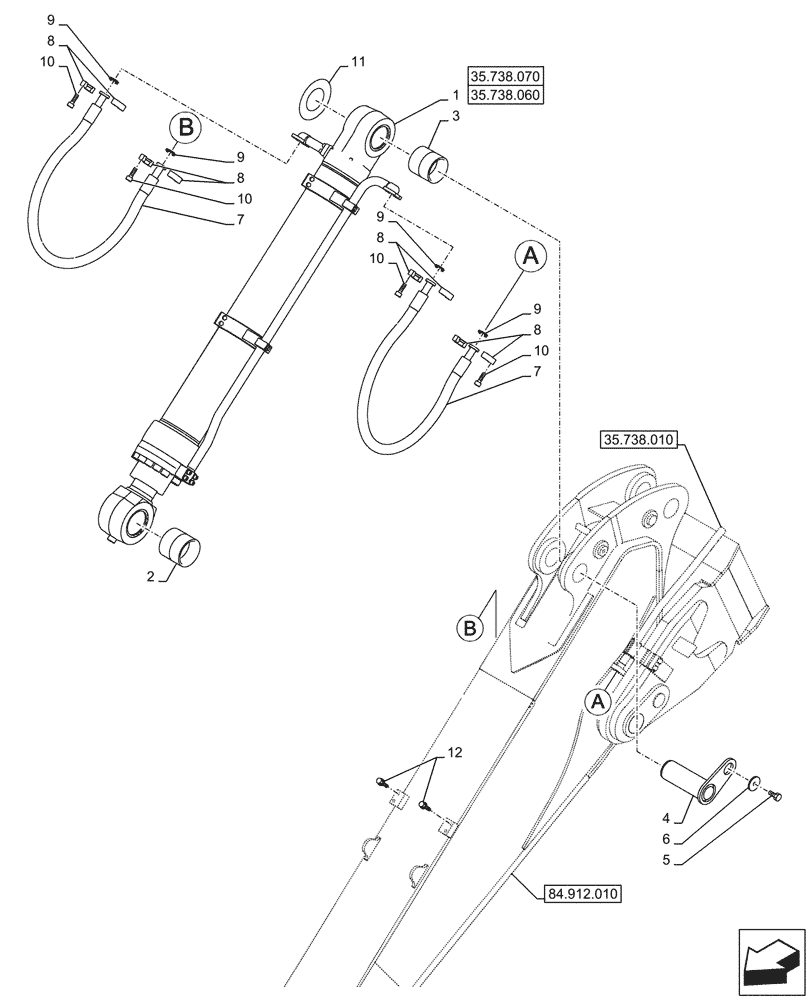 9
8
10
11
35.738.070
35.738.060
1
3
B
9
8
10
7
9
8
10
A
9
8
10
7
35.738.010
2
B
A
12
4
6
5
84.912.010