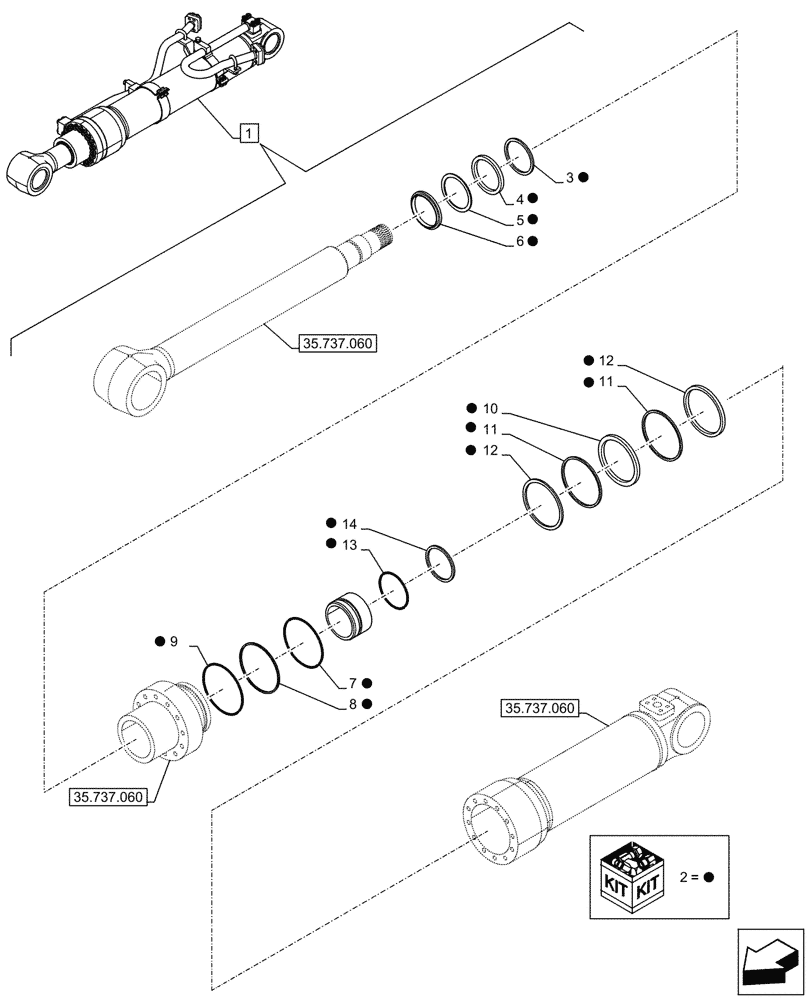 1

3 ●
4 ●
5 ●
6 ●

35.737.060

● 12
● 11
● 10
● 11
● 12

● 14
● 13

● 9

7 ●
8 ●

35.737.060

35.737.060

KIT KIT
2 = ●