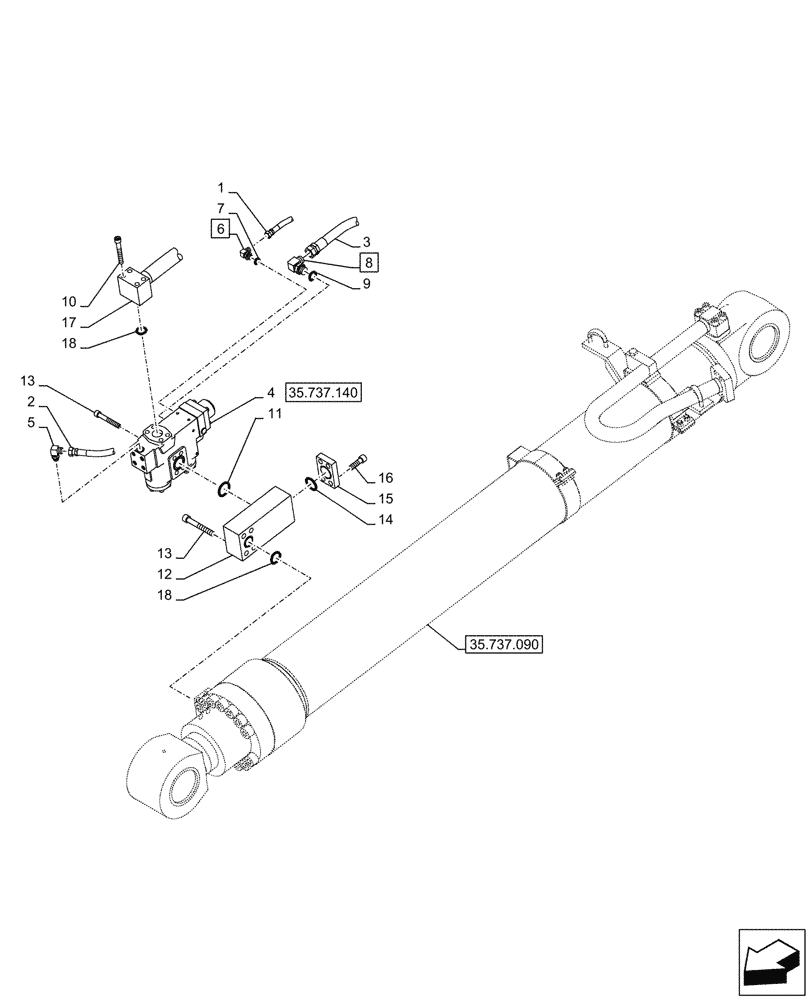 1
7
6
3
8
9
10
17
18
13
2
5
4
35.737.140
11
16
15
14
13
12
18
35.737.090