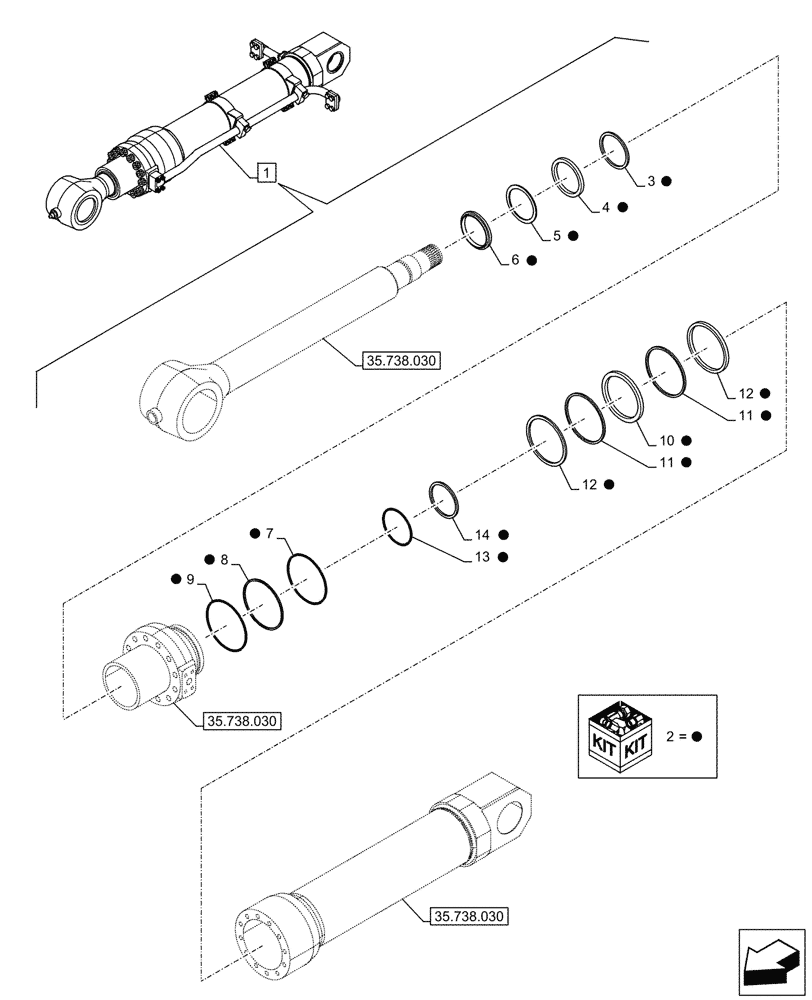 1

3 ●

4 ●

5 ●

6 ●

35.738.030

12 ●

11 ●

10 ●

11 ●

12 ●

14 ●

13 ●

● 7

● 8

● 9

35.738.030

KIT KIT

2 = ●

35.738.030