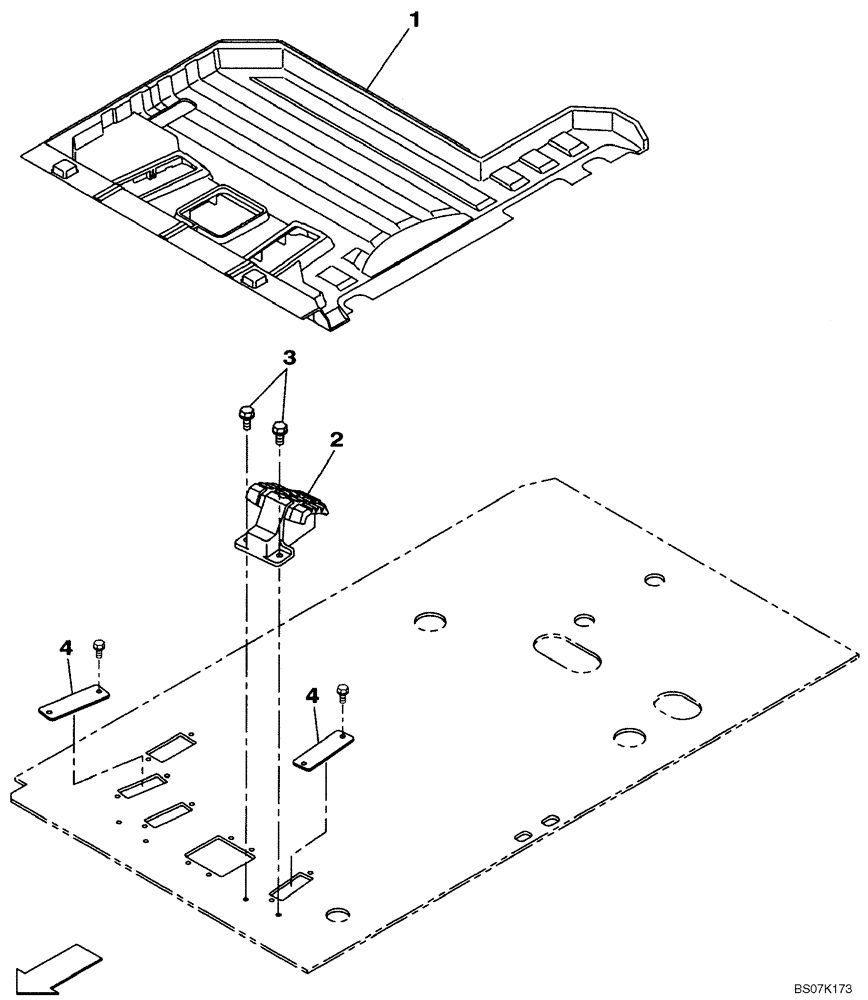 1
3
2
4
4
BS07K173