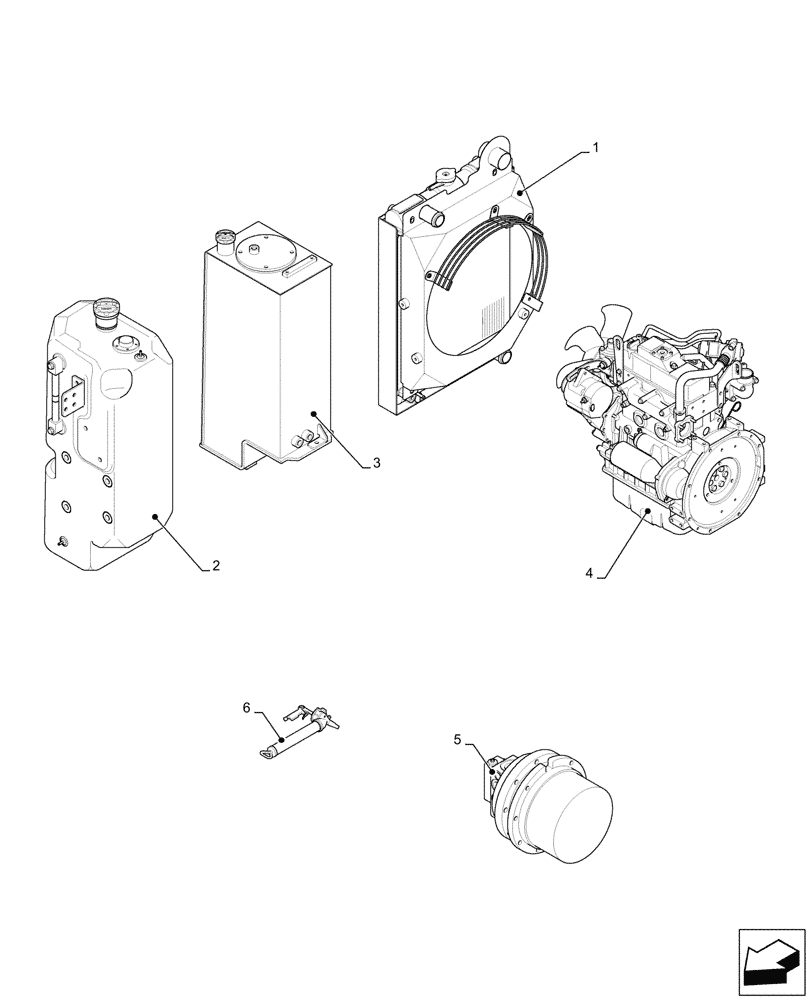 1

3

2

4

6

5