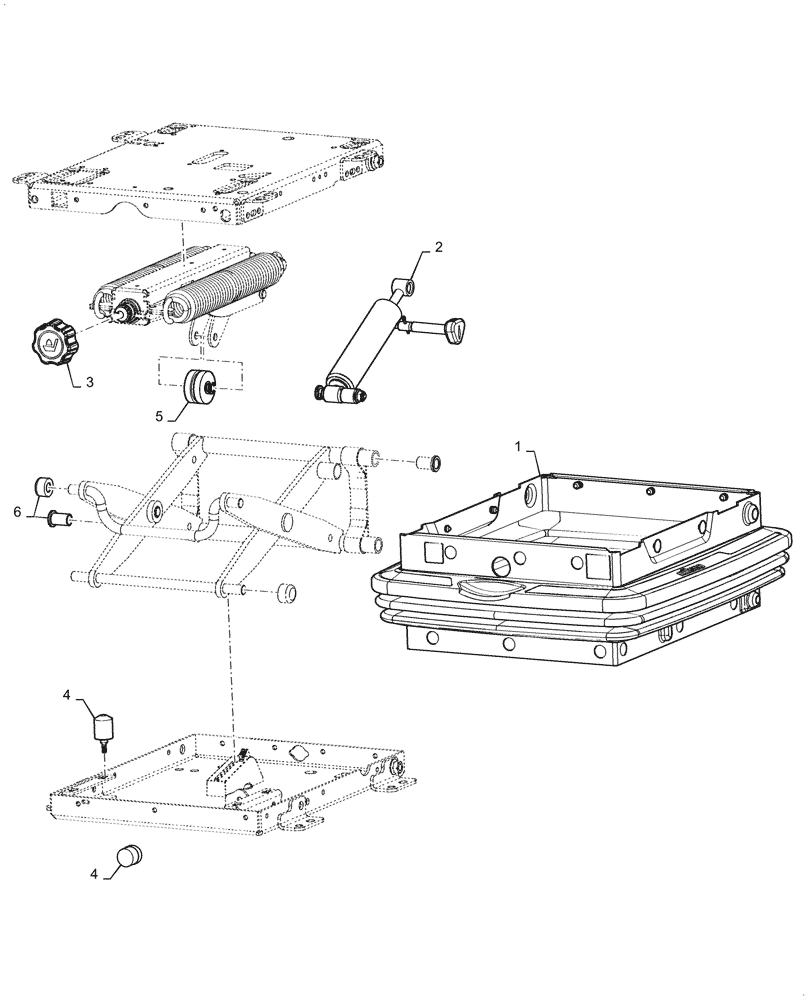 2
3
5
1
6
4
4