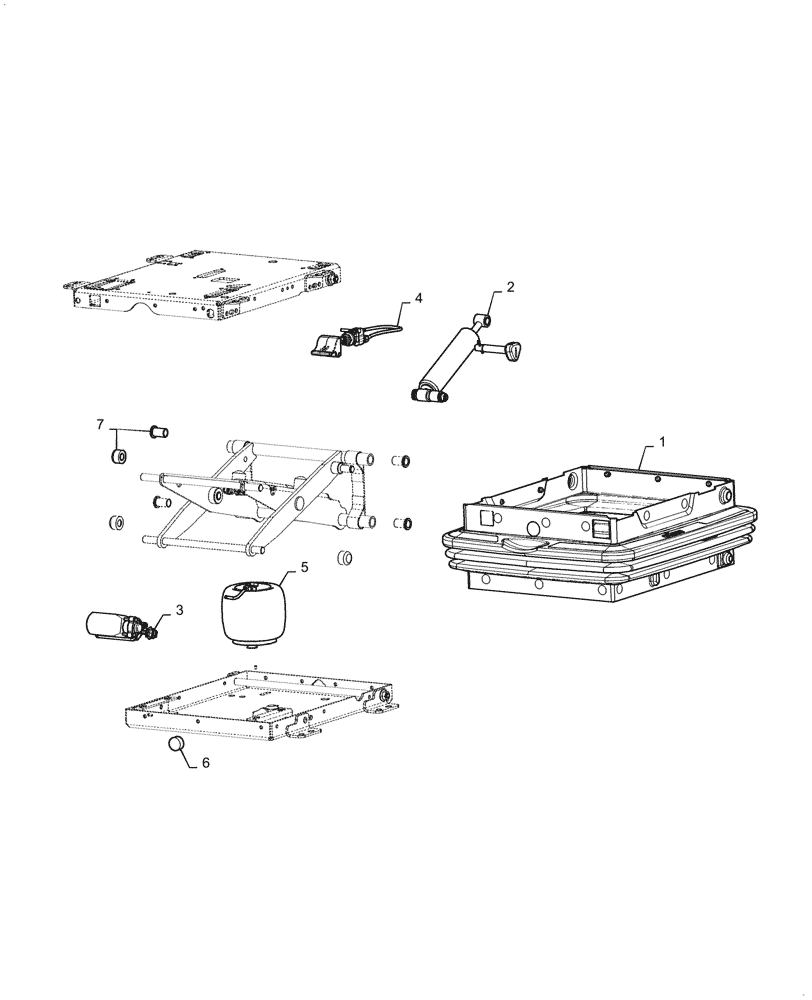 4
2
7
1
5
3
6